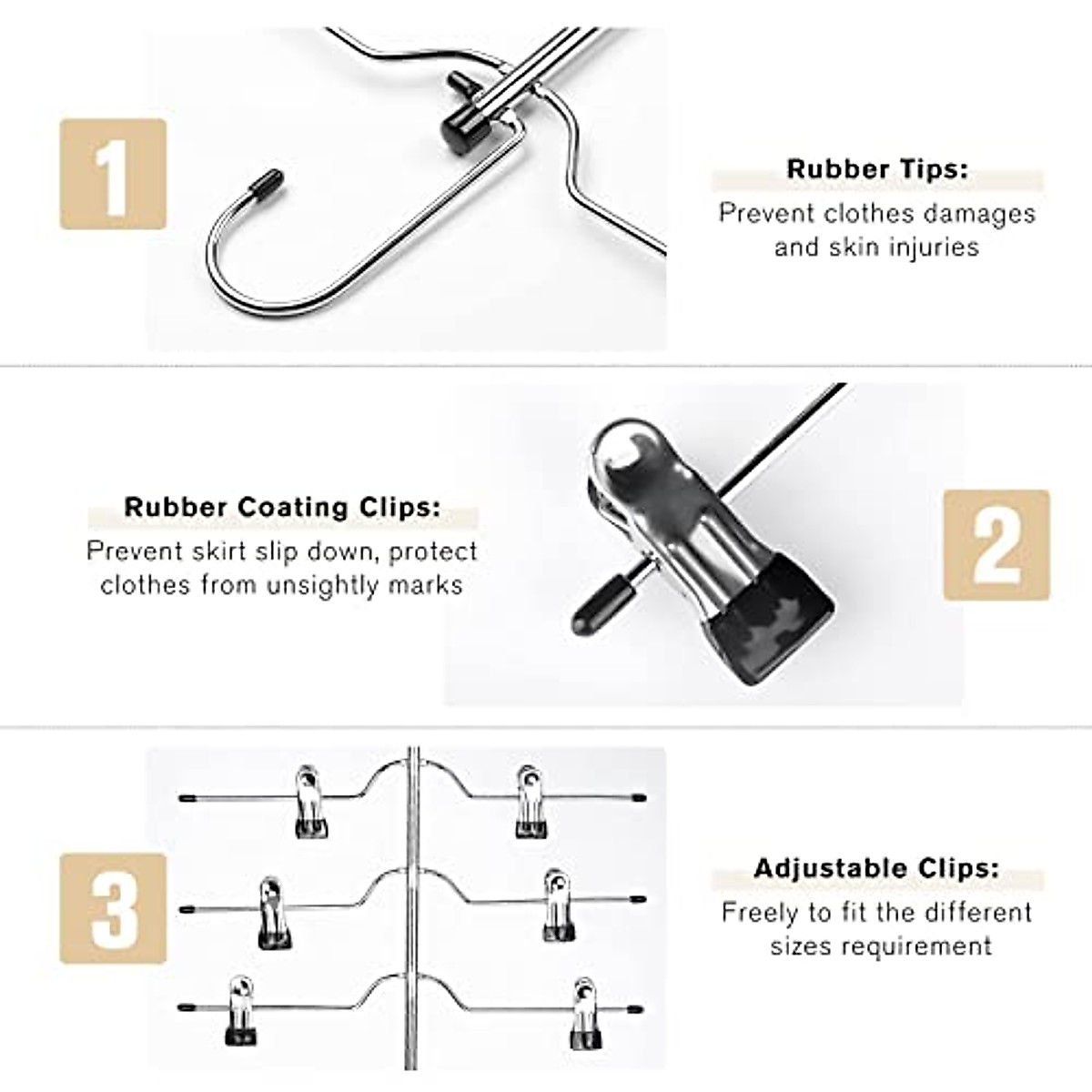 1

Rubber Tips:
Prevent clothes damages and skin injuries

Rubber Coating Clips:
Prevent skirt slip down, protect clothes from unsightly marks

2

3

Adjustable Clips:
Freely to fit the different sizes requirement