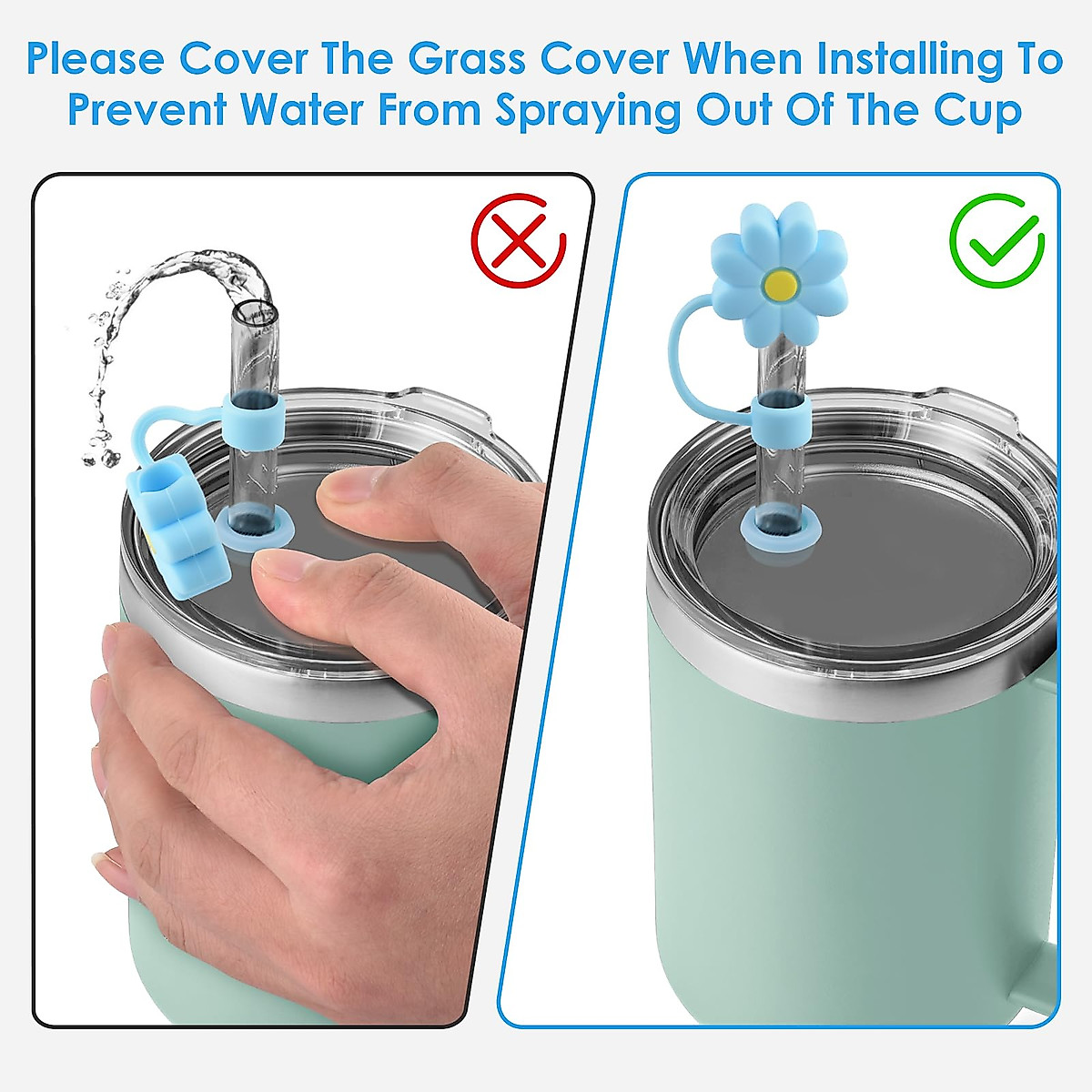 Please Cover The Grass Cover When Installing To Prevent Water From Spraying Out Of The Cup