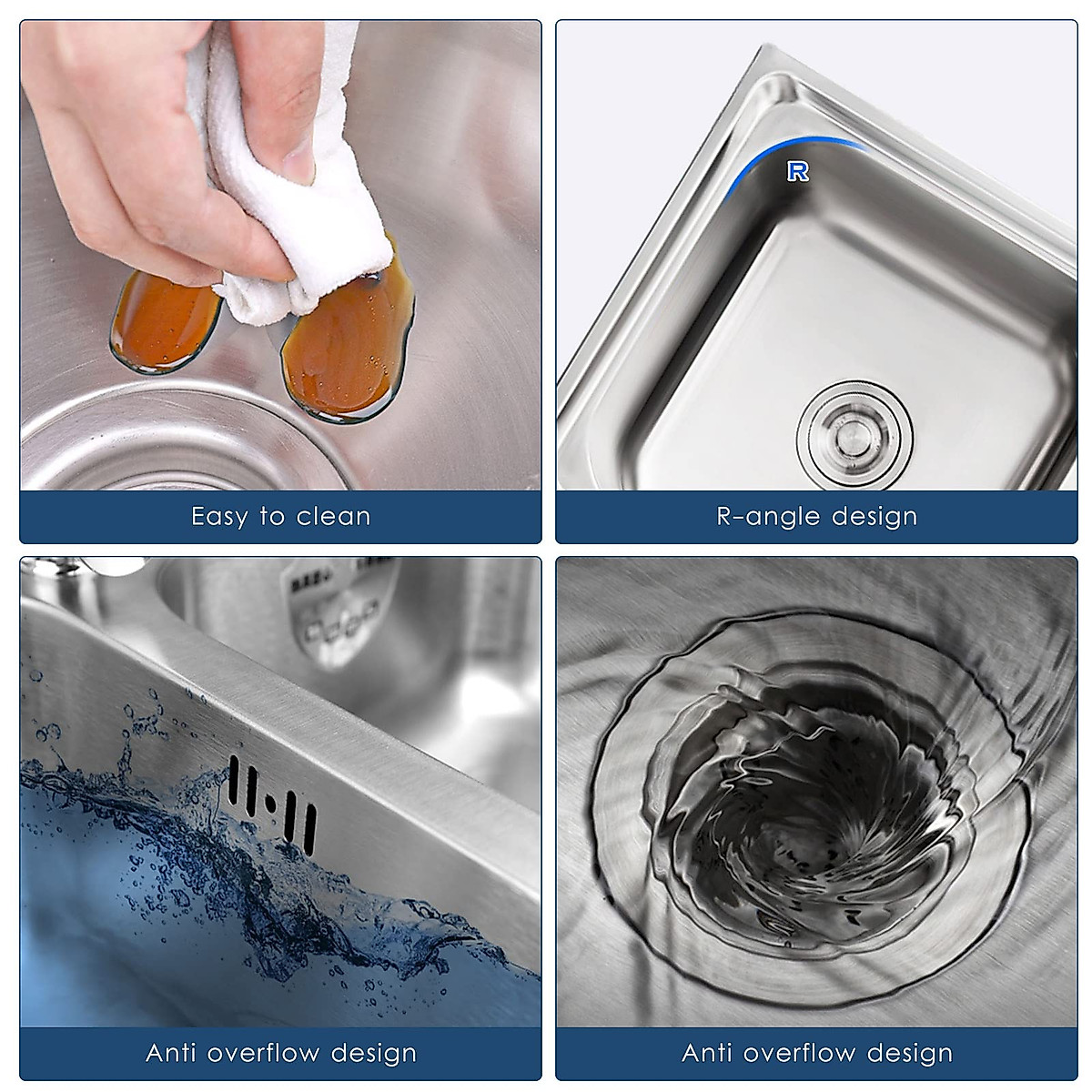 Easy to clean

R

R-angle design

Anti overflow design

Anti overflow design