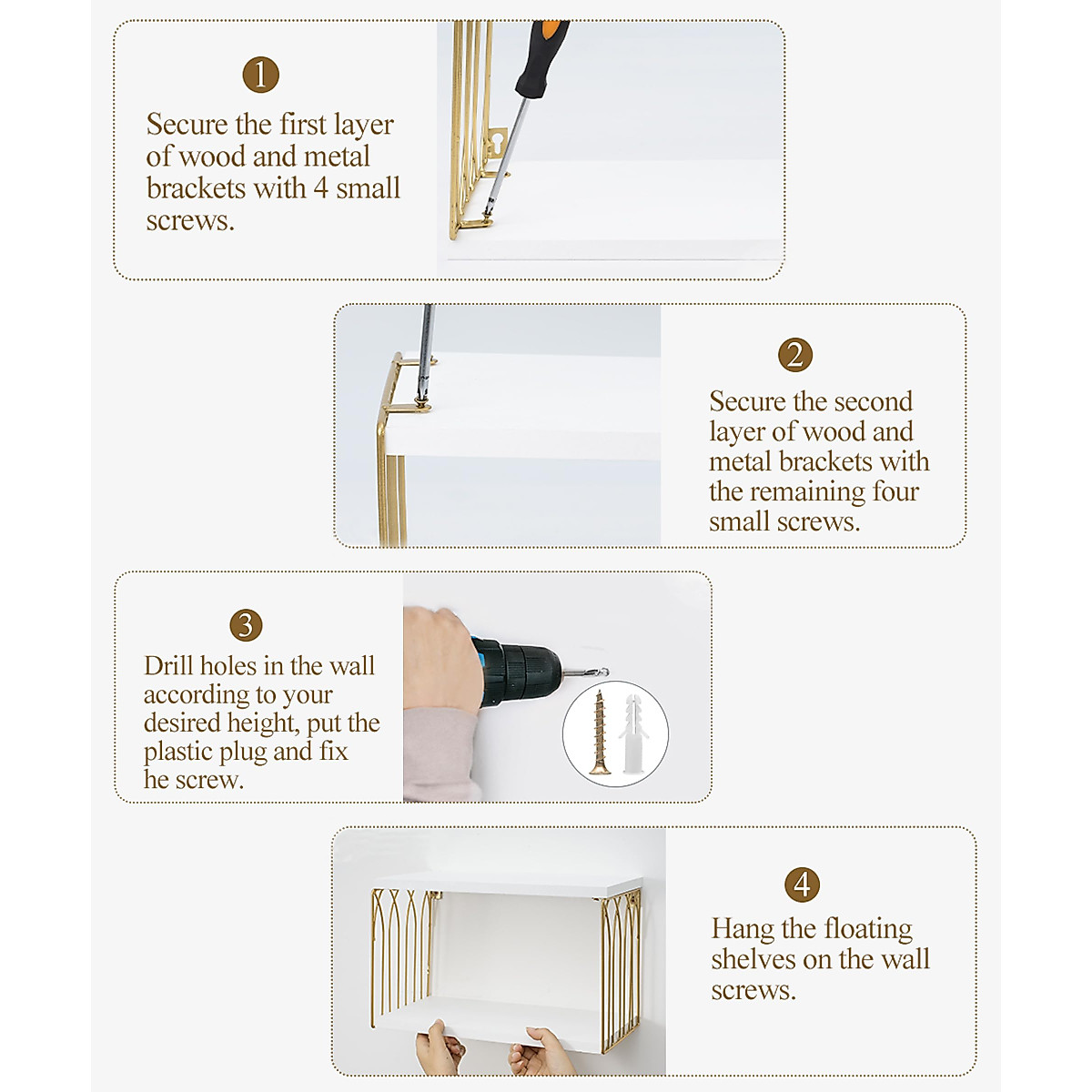 1

Secure the first layer of wood and metal brackets with 4 small screws.

2

Secure the second layer of wood and metal brackets with the remaining four small screws.

3

Drill holes in the wall according to your desired height, put the plastic plug and fix he screw.

4

Hang the floating shelves on the wall screws.