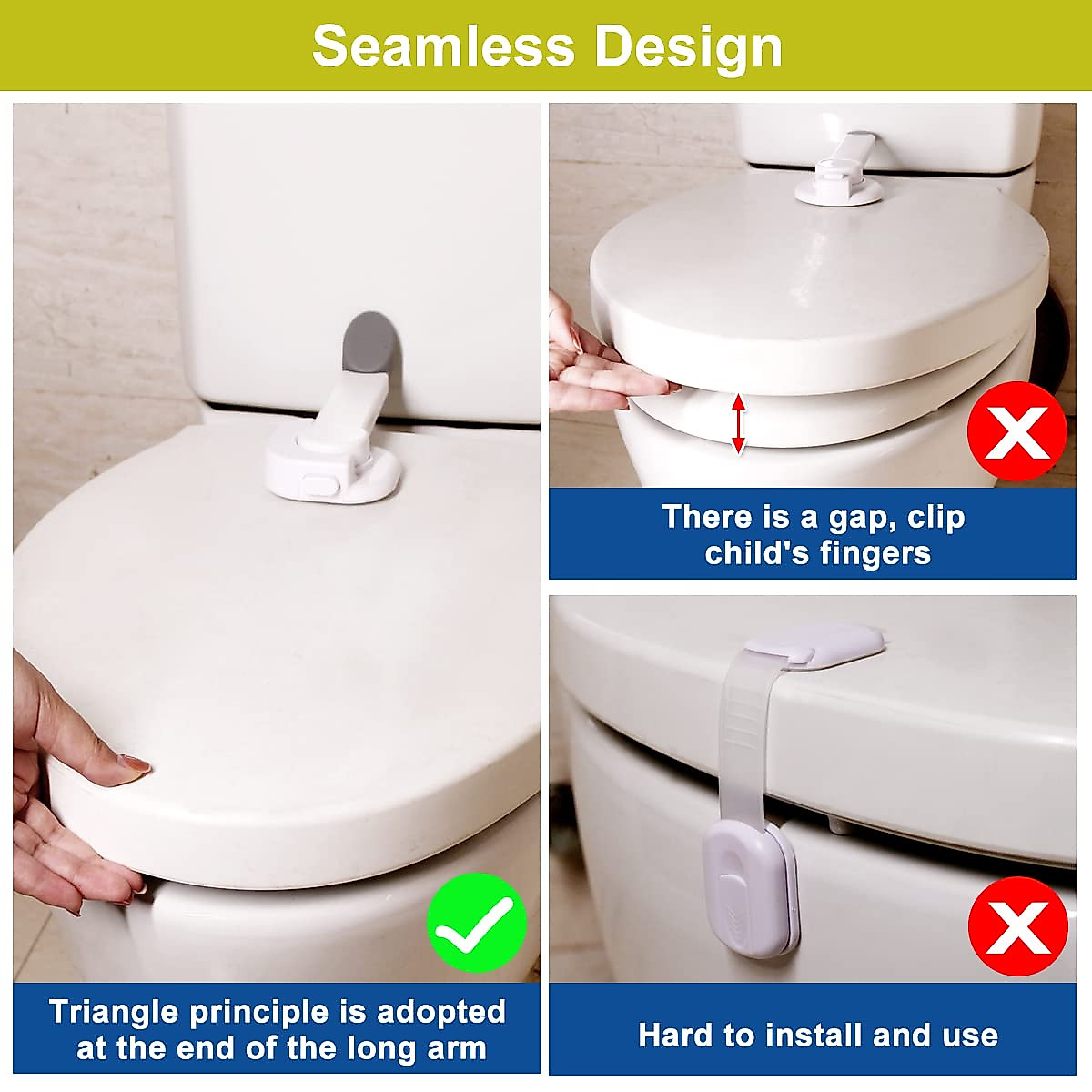 Seamless Design

Triangle principle is adopted at the end of the long arm

There is a gap, clip child's fingers

Hard to install and use