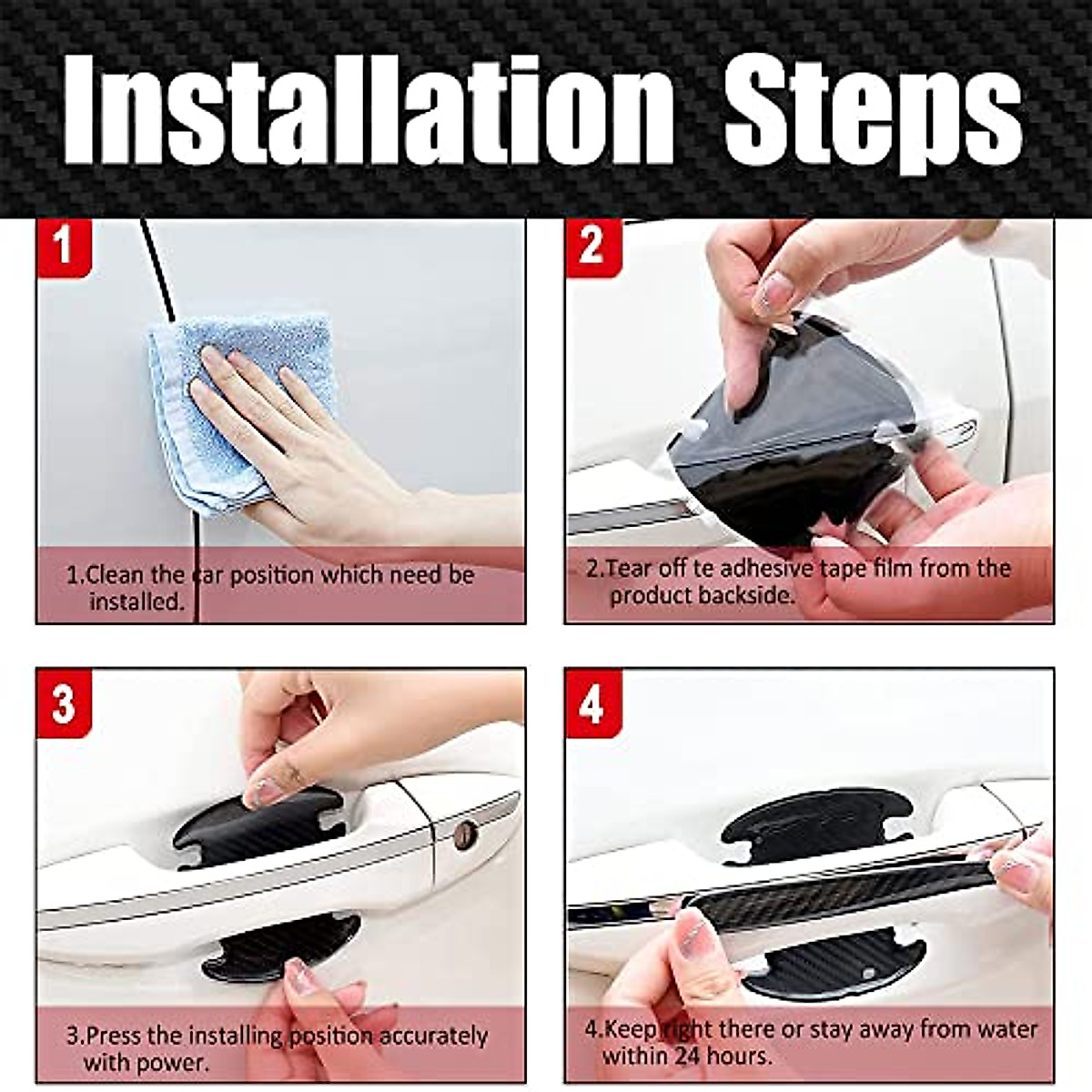 Installation Steps

1

1.Clean the car position which need be installed.

2

2.Tear off te adhesive tape film from the product backside.

3

3.Press the installing position accurately with power.

4

4.Keep right there or stay away from water within 24 hours.