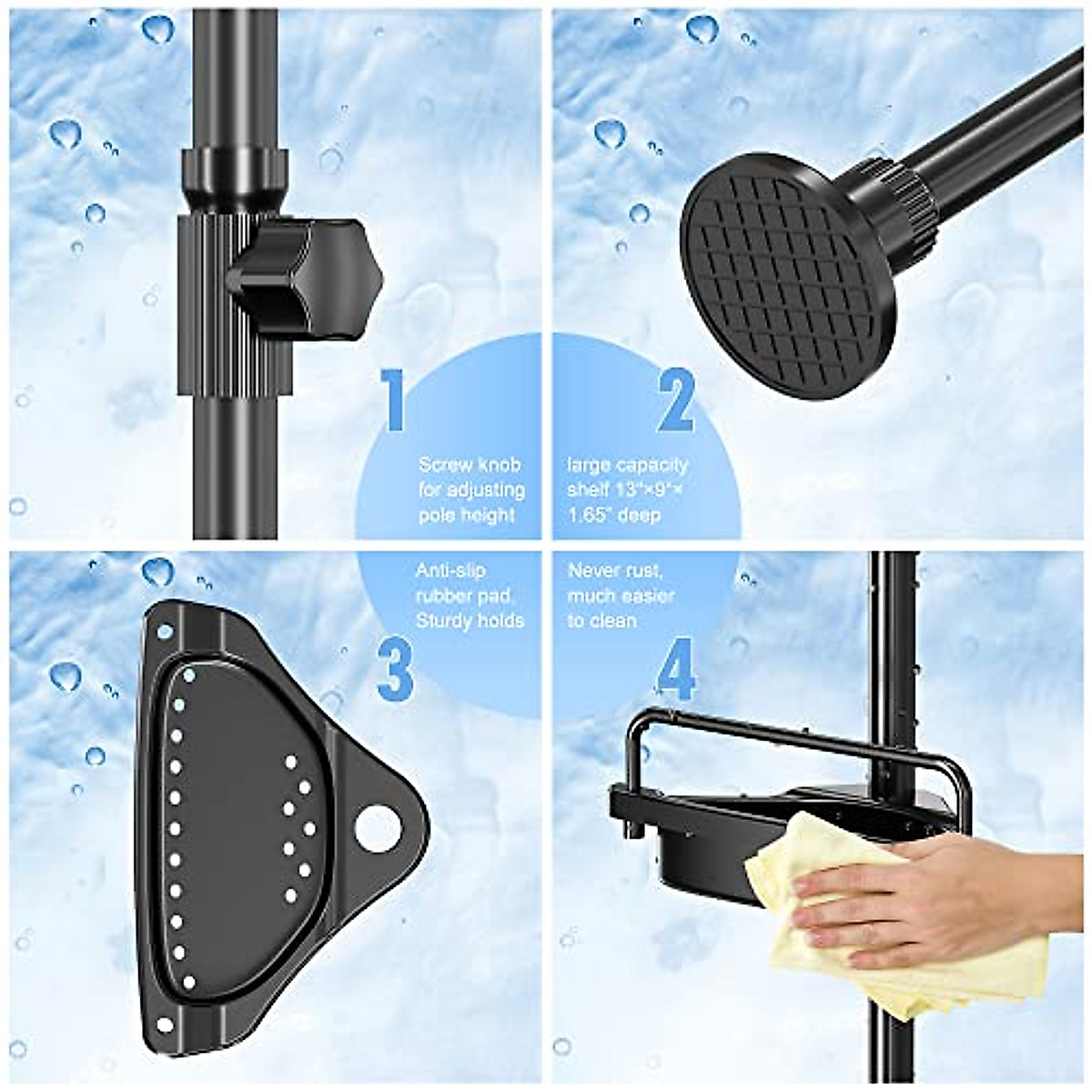 1

Screw knob for adjusting pole height

2

large capacity shelf 13"×9"× 1.65" deep

Anti-slip rubber pad, Sturdy holds

3

Never rust, much easier to clean

4