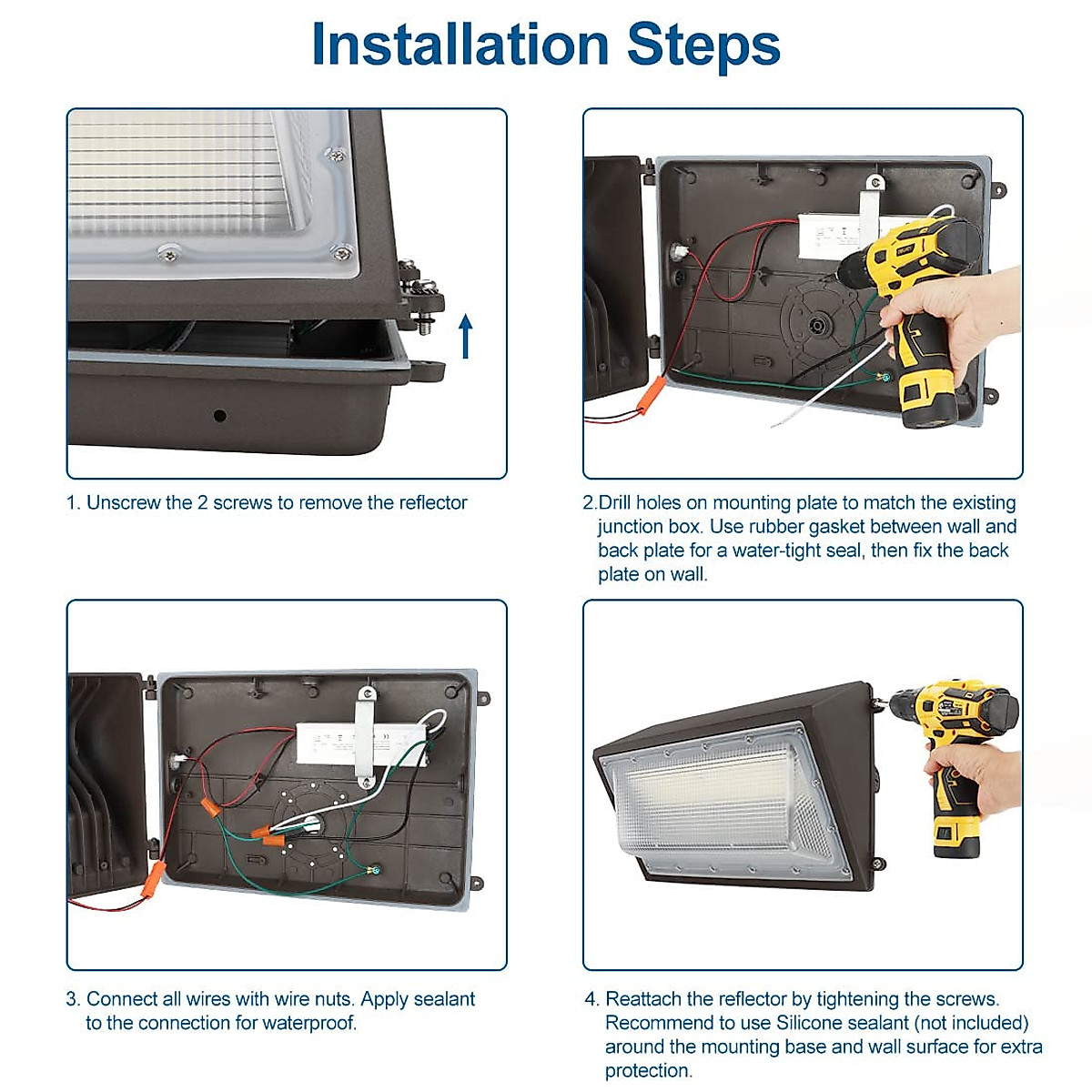 Installation Steps

1. Unscrew the 2 screws to remove the reflector

2.Drill holes on mounting plate to match the existing junction box. Use rubber gasket between wall and back plate for a water-tight seal, then fix the back plate on wall.

3. Connect all wires with wire nuts. Apply sealant to the connection for waterproof.

4. Reattach the reflector by tightening the screws. Recommend to use Silicone sealant (not included) around the mounting base and wall surface for extra protection.