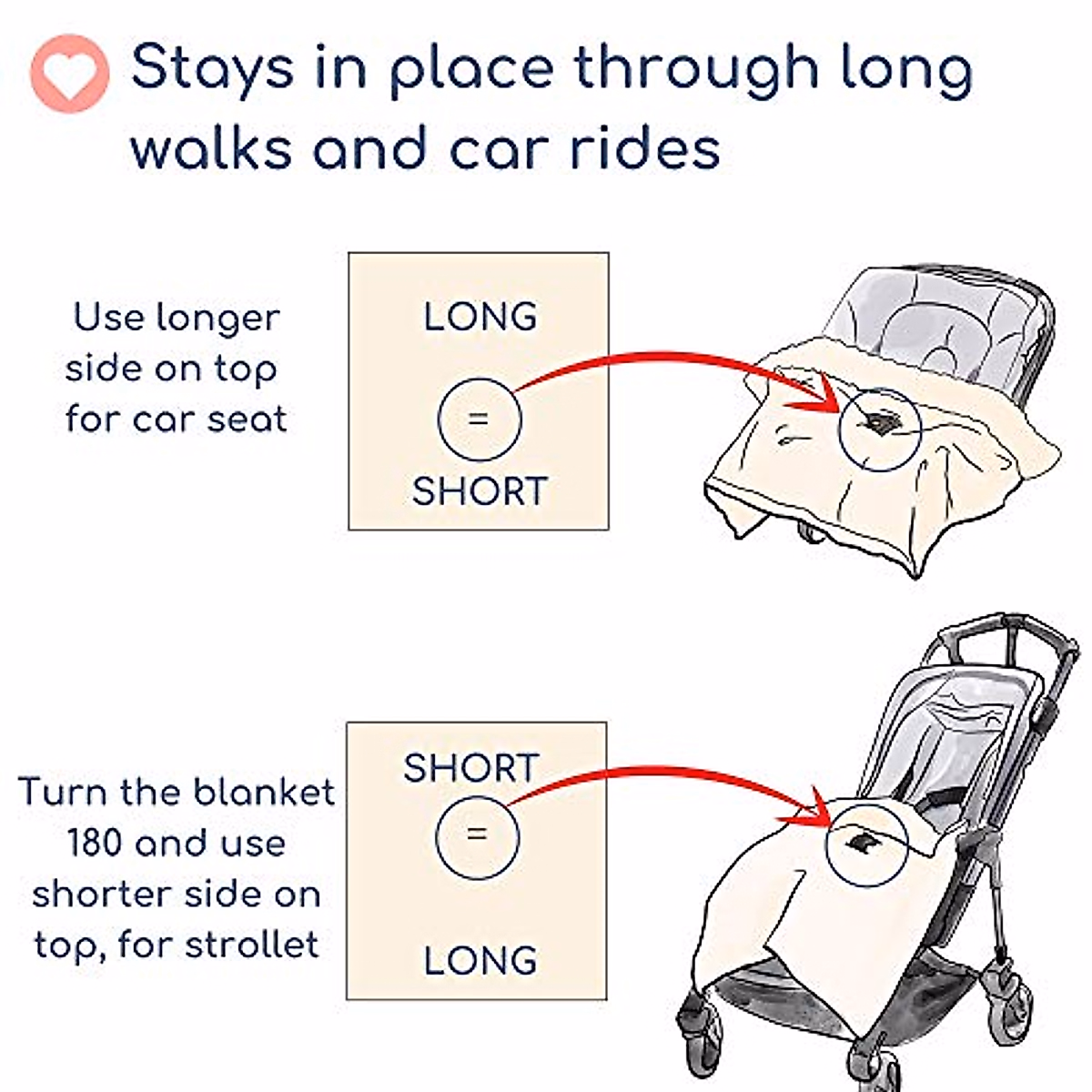 Stays in place through long walks and car rides

Use longer side on top for car seat

LONG

=

SHORT

Turn the blanket 180 and use shorter side on top, for strollet

SHORT

=

LONG