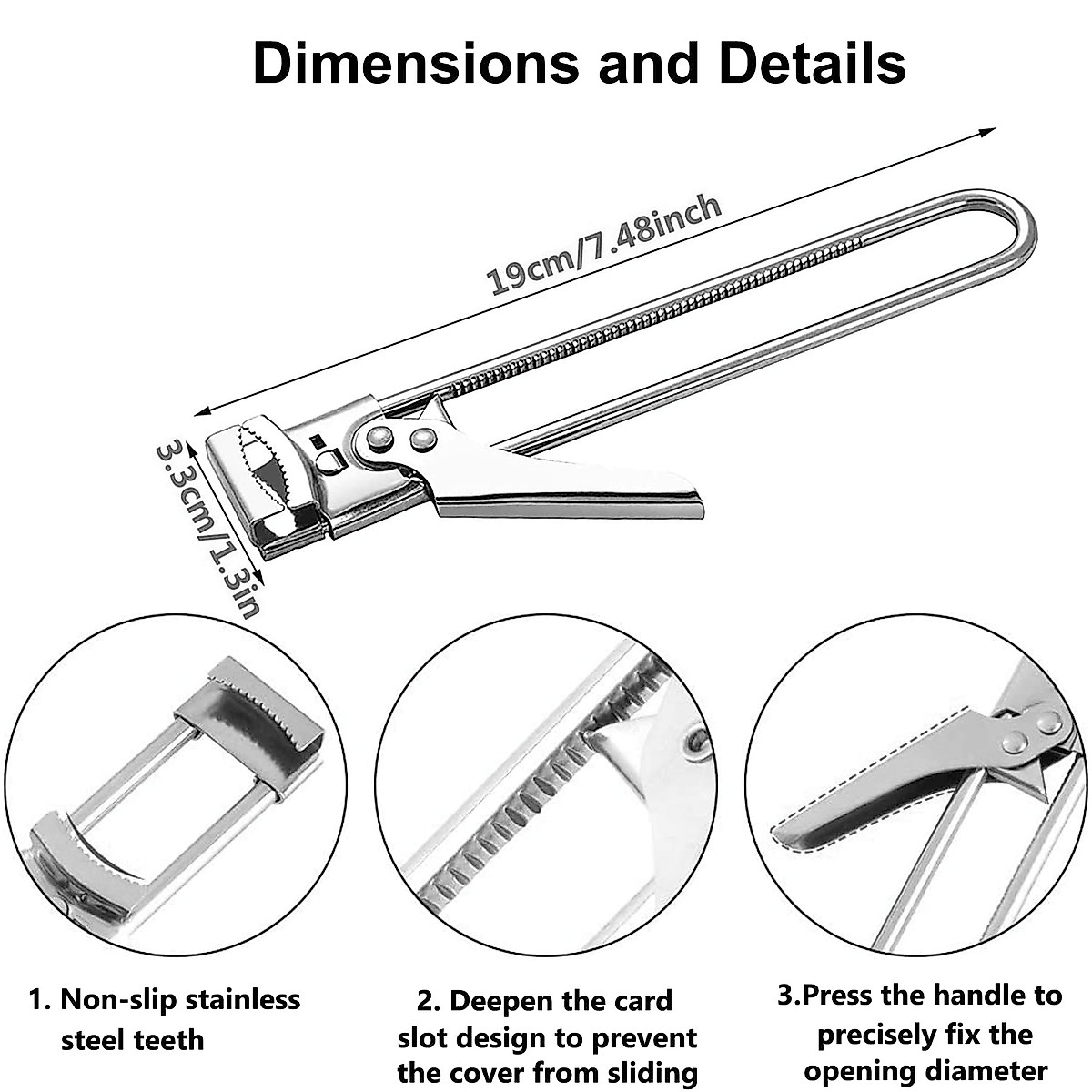 Dimensions and Details

19cm/7.48inch

3.3cm/1.3in

1. Non-slip stainless steel teeth

2. Deepen the card slot design to prevent the cover from sliding

3.Press the handle to precisely fix the opening diameter