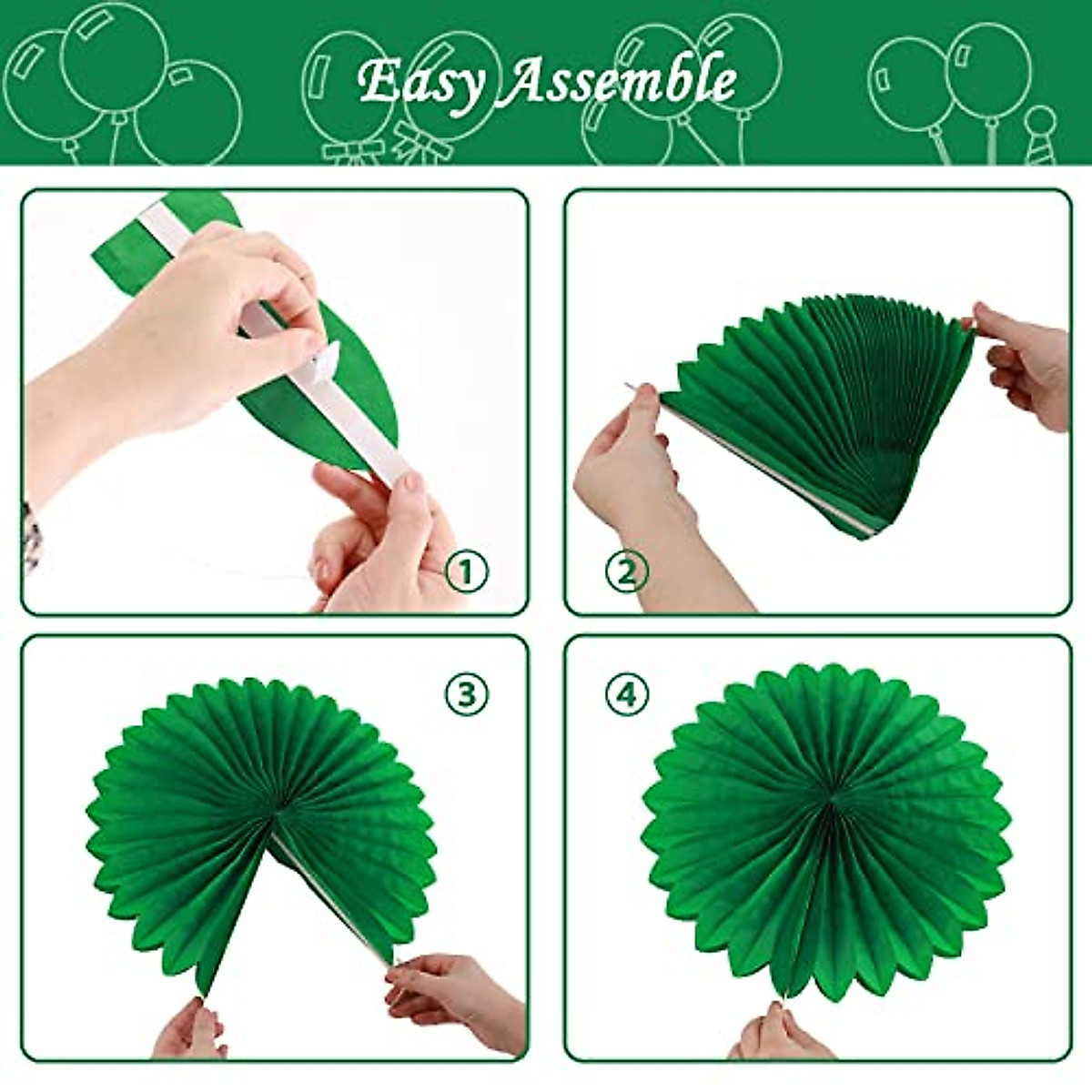 Easy Assemble

①

②

③

④