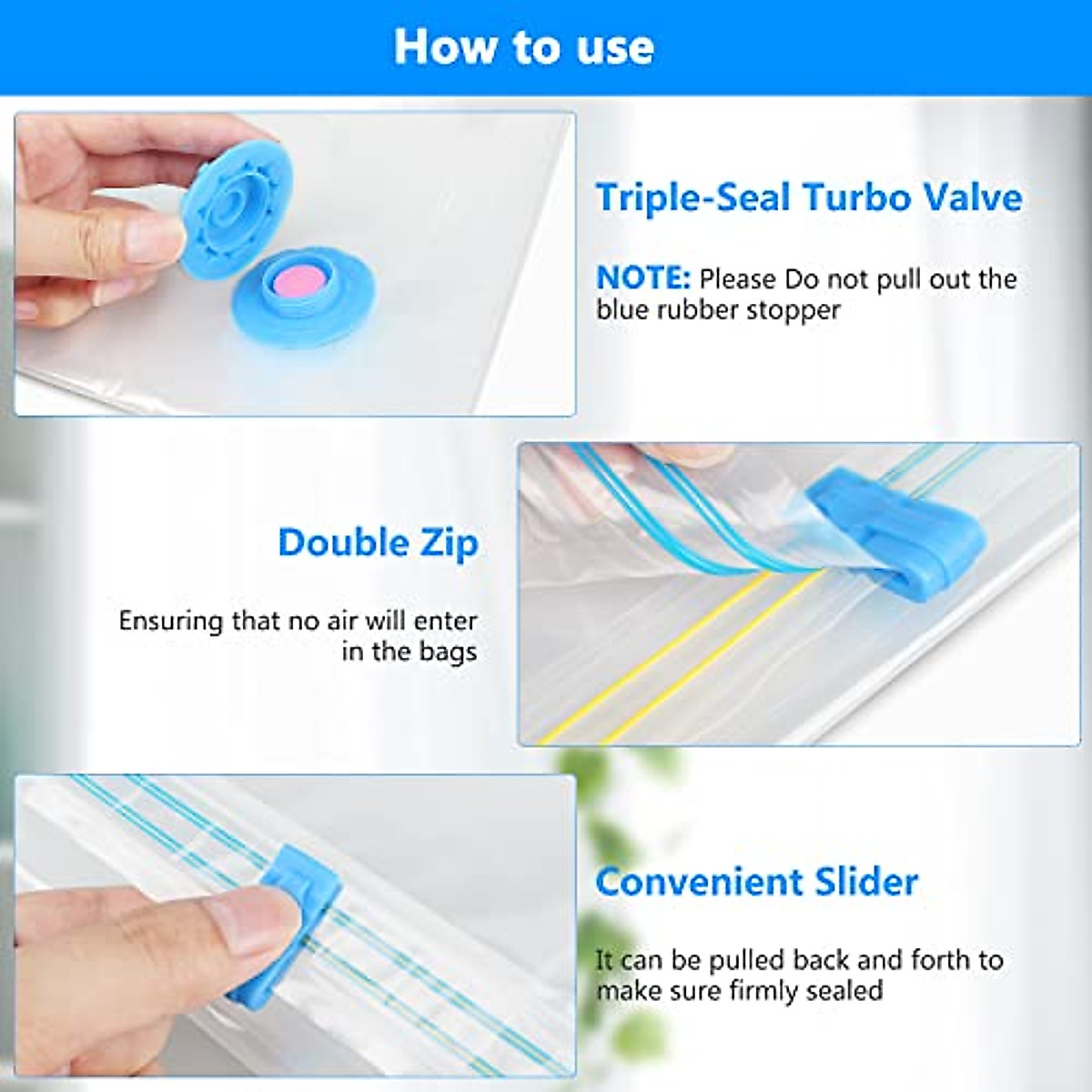 How to use

Triple-Seal Turbo Valve

NOTE: Please Do not pull out the blue rubber stopper

Double Zip

Ensuring that no air will enter in the bags

Convenient Slider

It can be pulled back and forth to make sure firmly sealed