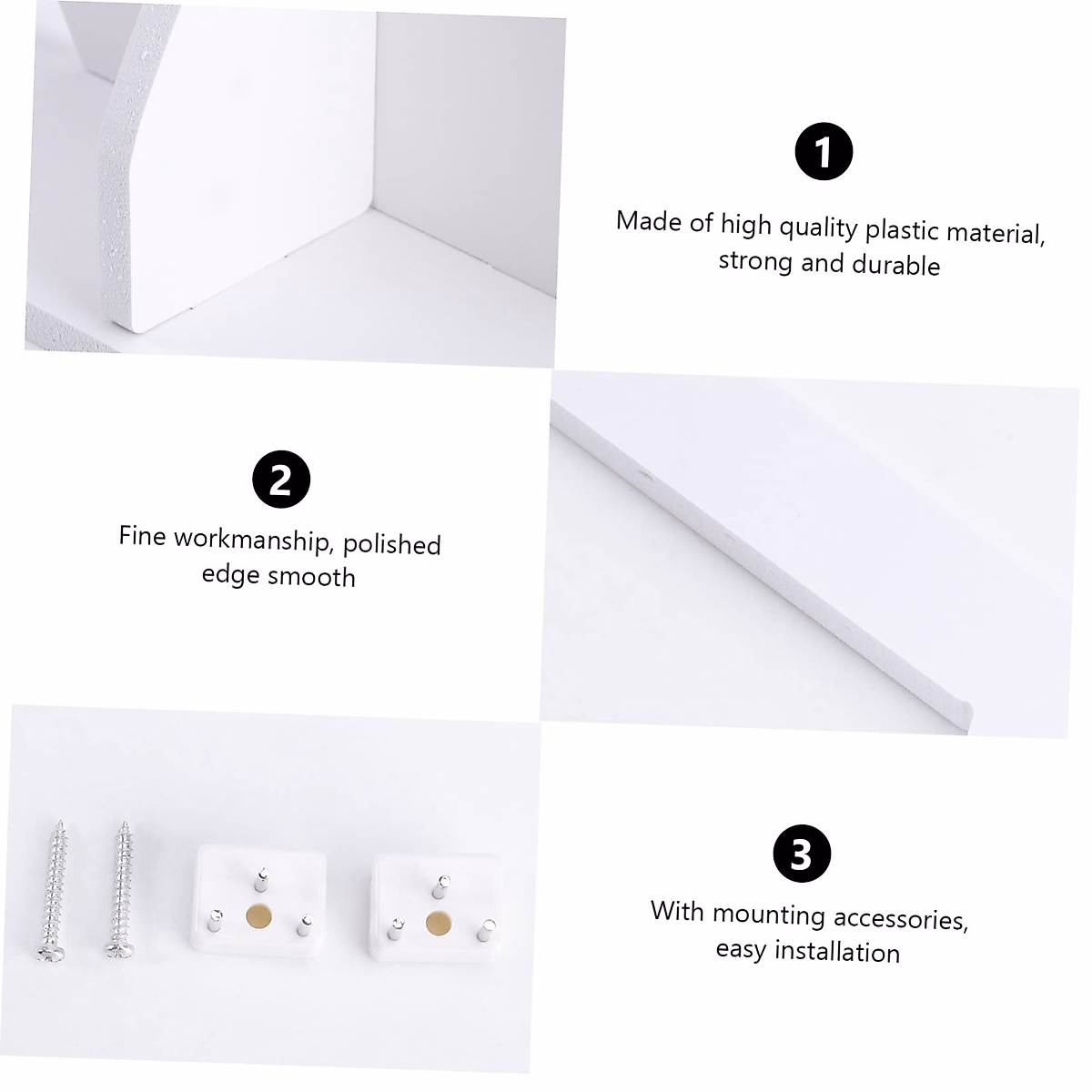 1

Made of high quality plastic material, strong and durable

2

Fine workmanship, polished edge smooth

3

With mounting accessories, easy installation