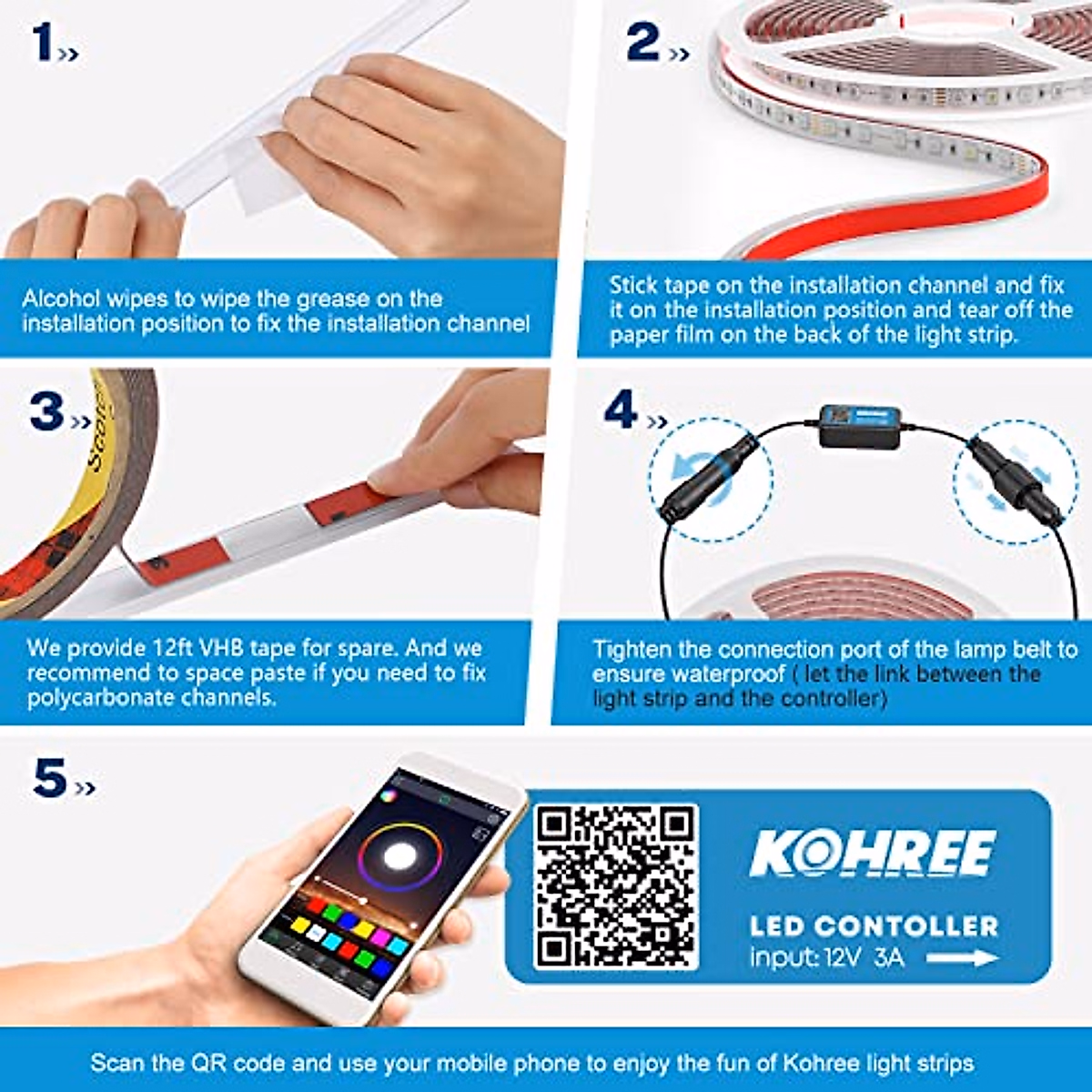 1»

Alcohol wipes to wipe the grease on the installation position to fix the installation channel

2»

Stick tape on the installation channel and fix it on the installation position and tear off the paper film on the back of the light strip.

3»

We provide 12ft VHB tape for spare. And we recommend to space paste if you need to fix polycarbonate channels.

4»

Tighten the connection port of the lamp belt to ensure waterproof ( let the link between the light strip and the controller)

5»

KOHREE

LED CONTOLLER
input: 12V 3A

Scan the QR code and use your mobile phone to enjoy the fun of Kohree light strips