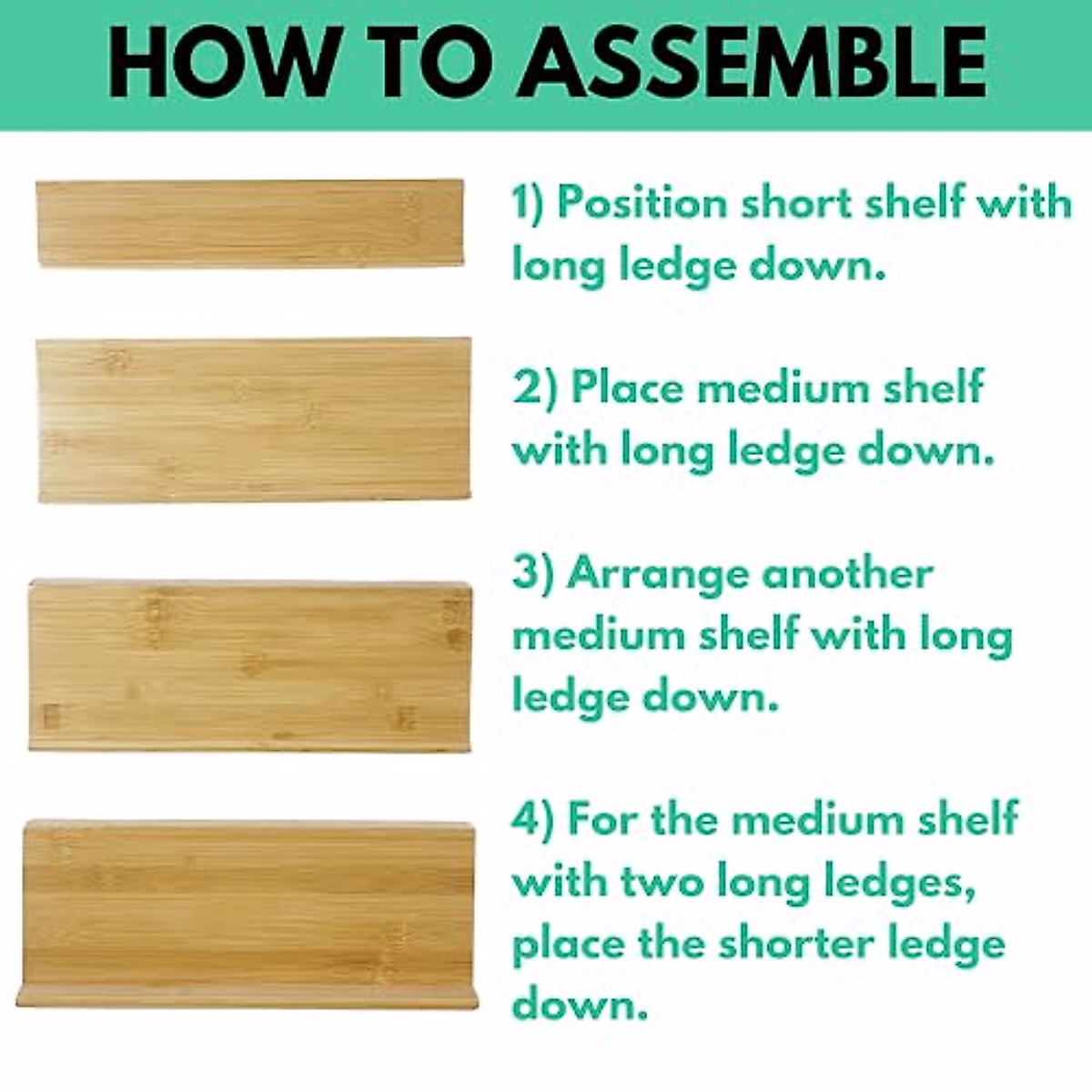 HOW TO ASSEMBLE

1) Position short shelf with long ledge down.

2) Place medium shelf with long ledge down.

3) Arrange another medium shelf with long ledge down.

4) For the medium shelf with two long ledges, place the shorter ledge down.