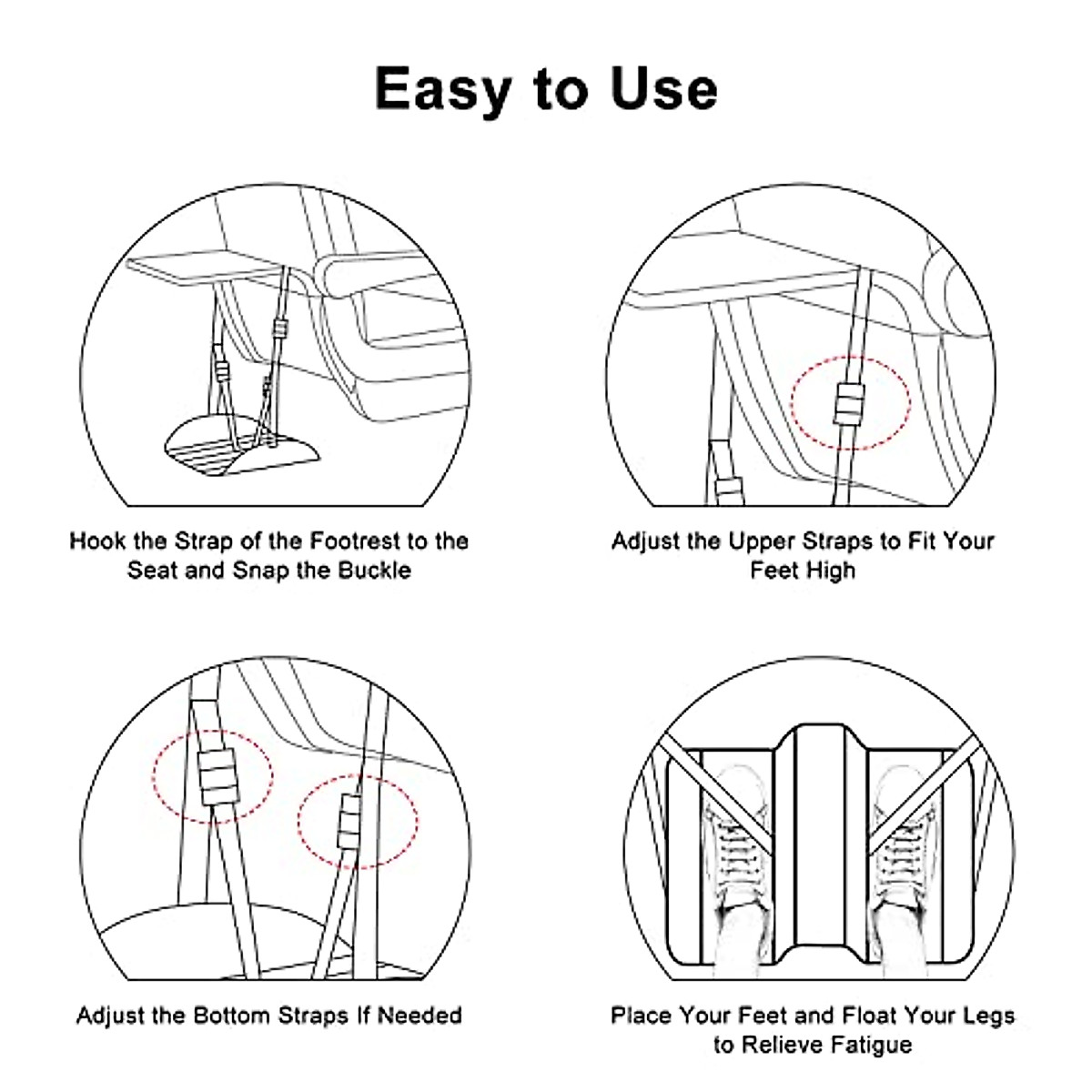 Easy to Use

Hook the Strap of the Footrest to the Seat and Snap the Buckle

Adjust the Upper Straps to Fit Your Feet High

Adjust the Bottom Straps If Needed

Place Your Feet and Float Your Legs to Relieve Fatigue