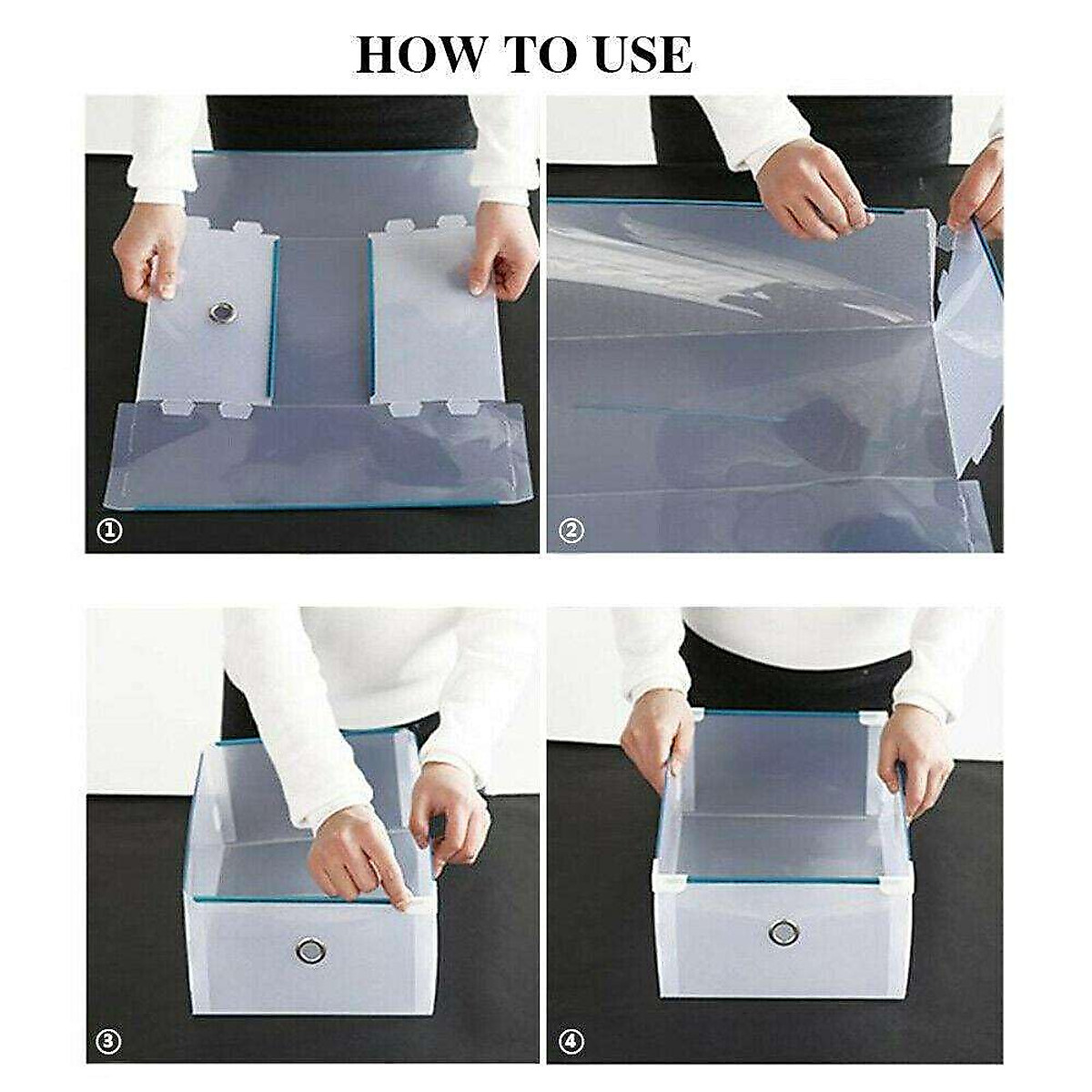 HOW TO USE

①

②

③

④