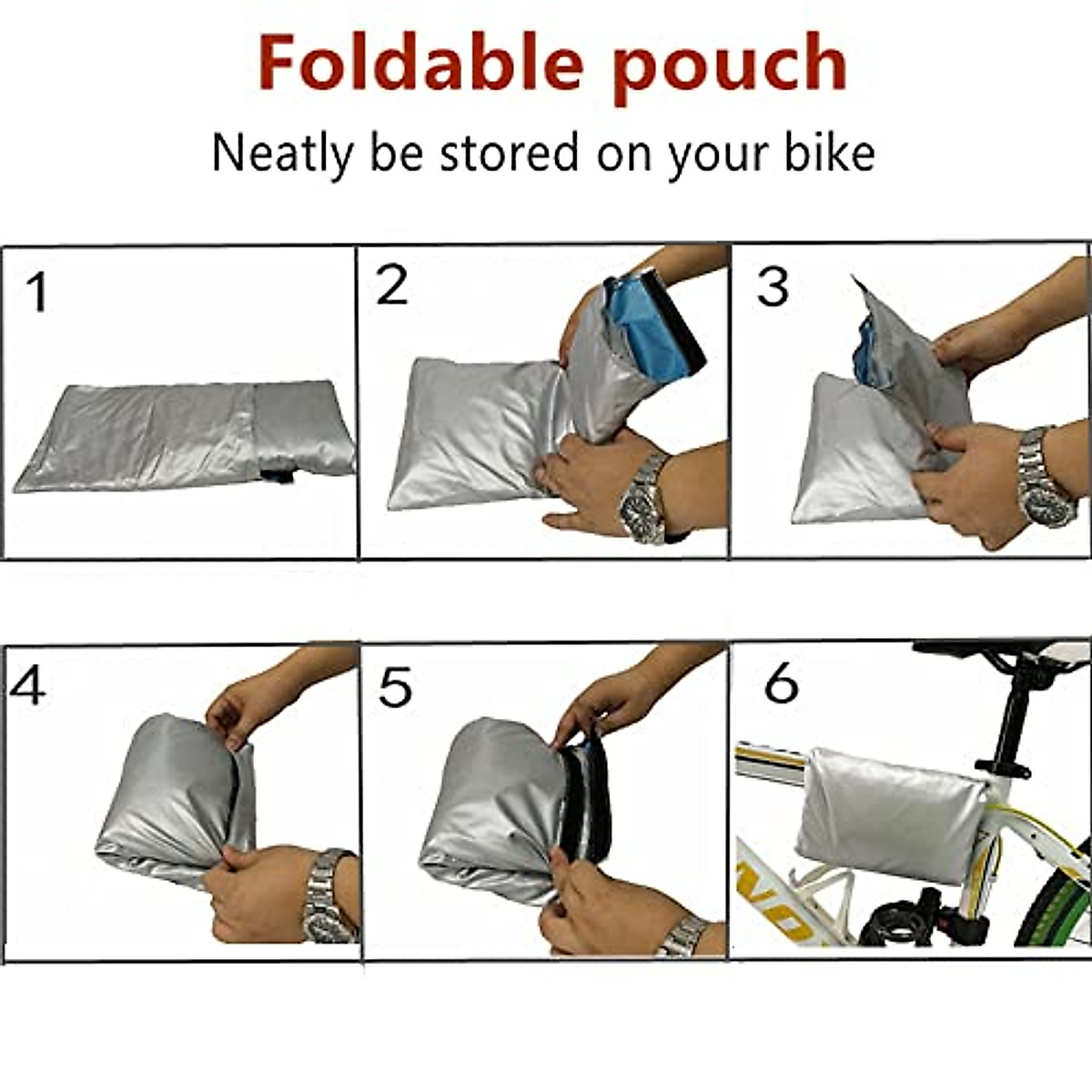 Foldable pouch

Neatly be stored on your bike

1

2

3

4

5

6