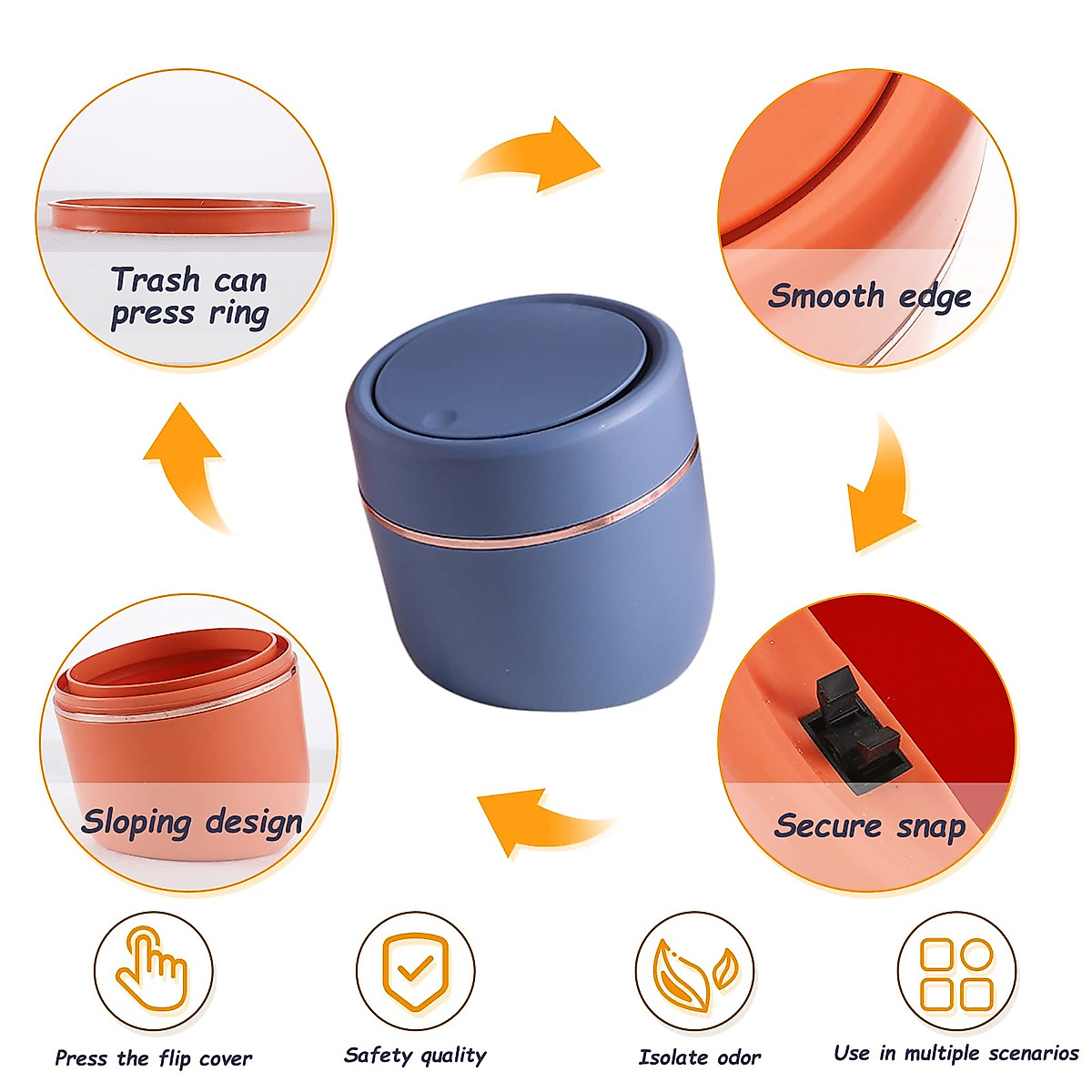 Trash can press ring

Smooth edge

Sloping design

Secure snap

Press the flip cover

Safety quality

Isolate odor

Use in multiple scenarios