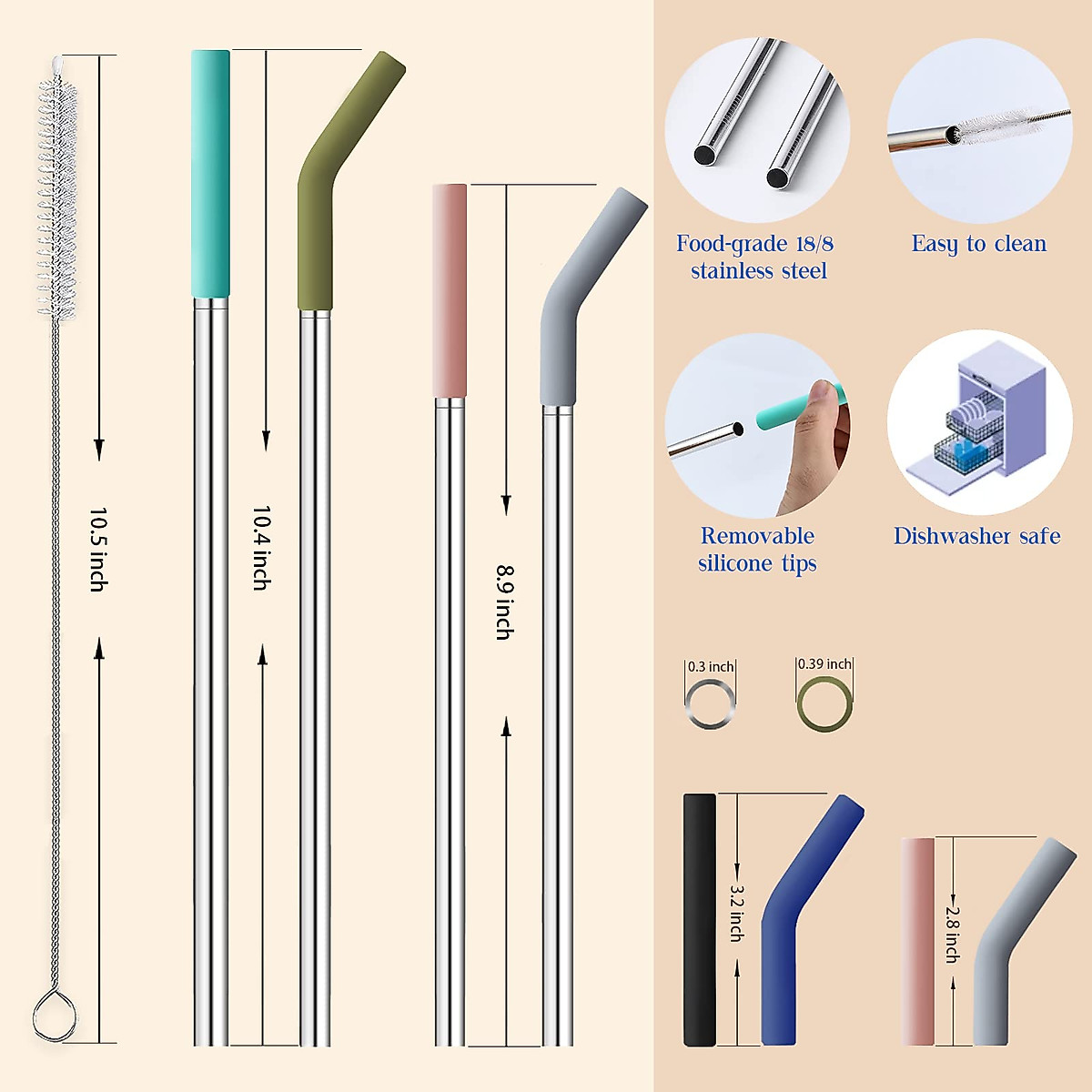 10.5 inch

10.4 inch

8.9 inch

Food-grade 18/8 stainless steel

Easy to clean

Removable silicone tips

Dishwasher safe

0.3 inch

0.39 inch

3.2 inch

2.8 inch