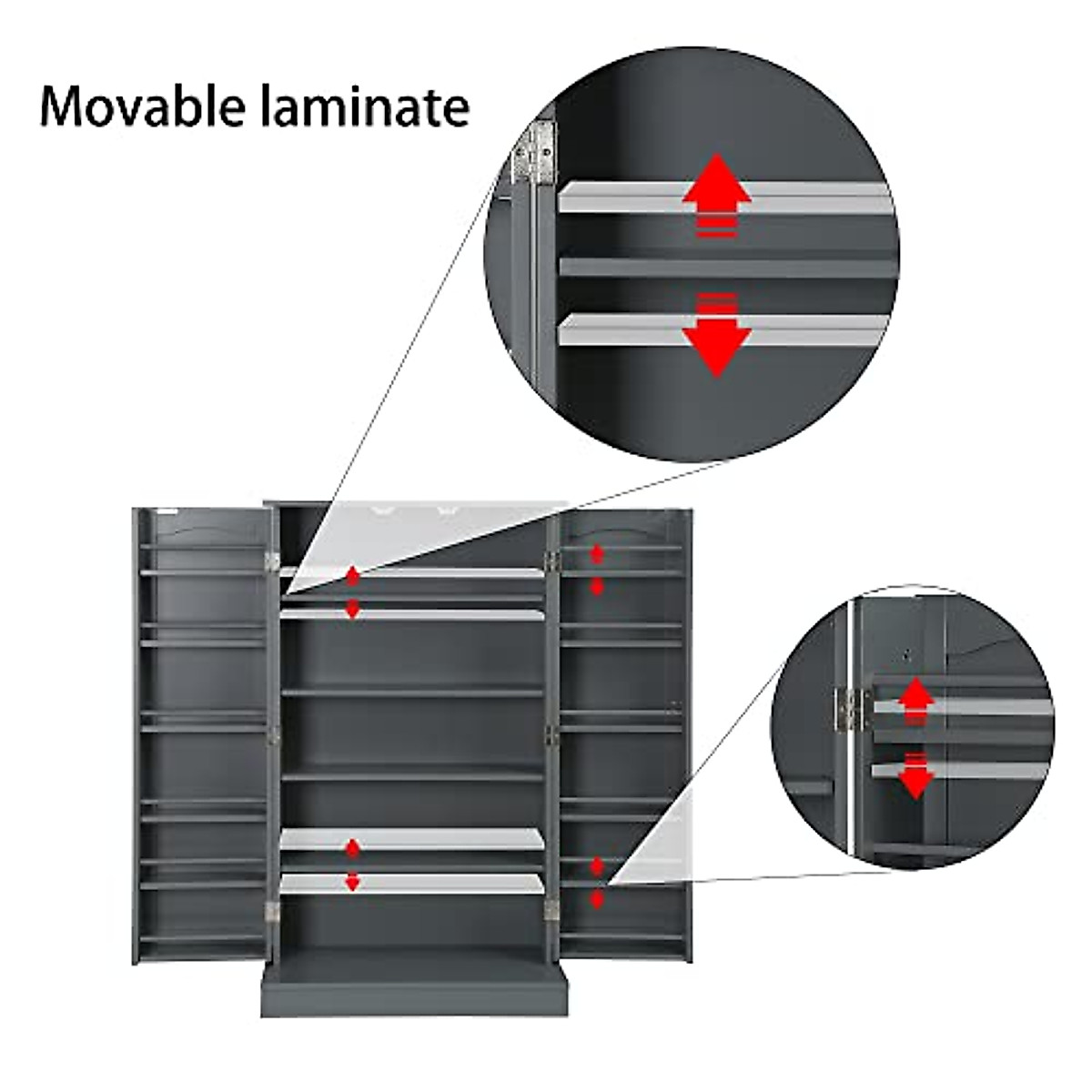 Movable laminate