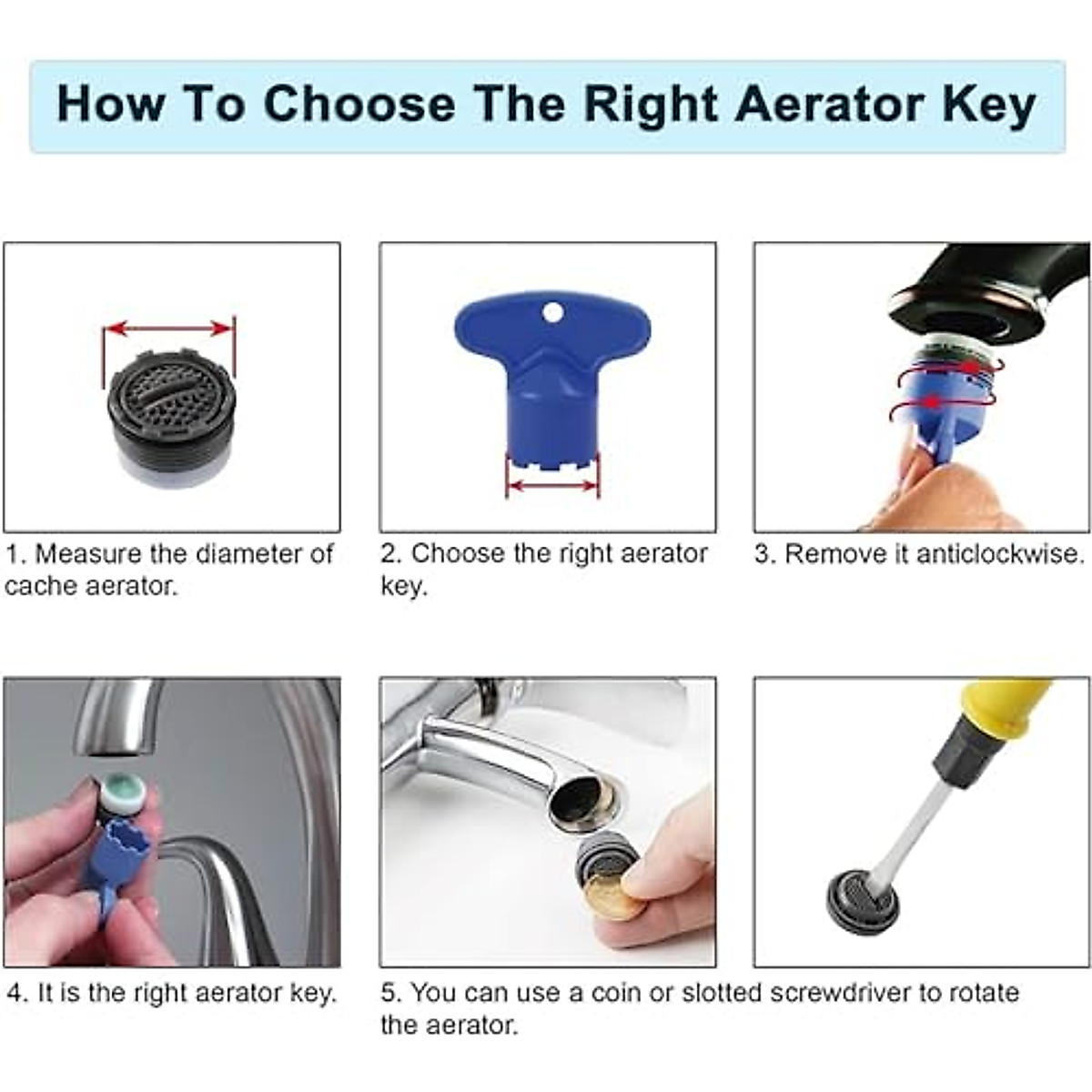 How To Choose The Right Aerator Key

1. Measure the diameter of cache aerator.

2. Choose the right aerator key.

3. Remove it anticlockwise.

4. It is the right aerator key.

5. You can use a coin or slotted screwdriver to rotate the aerator.