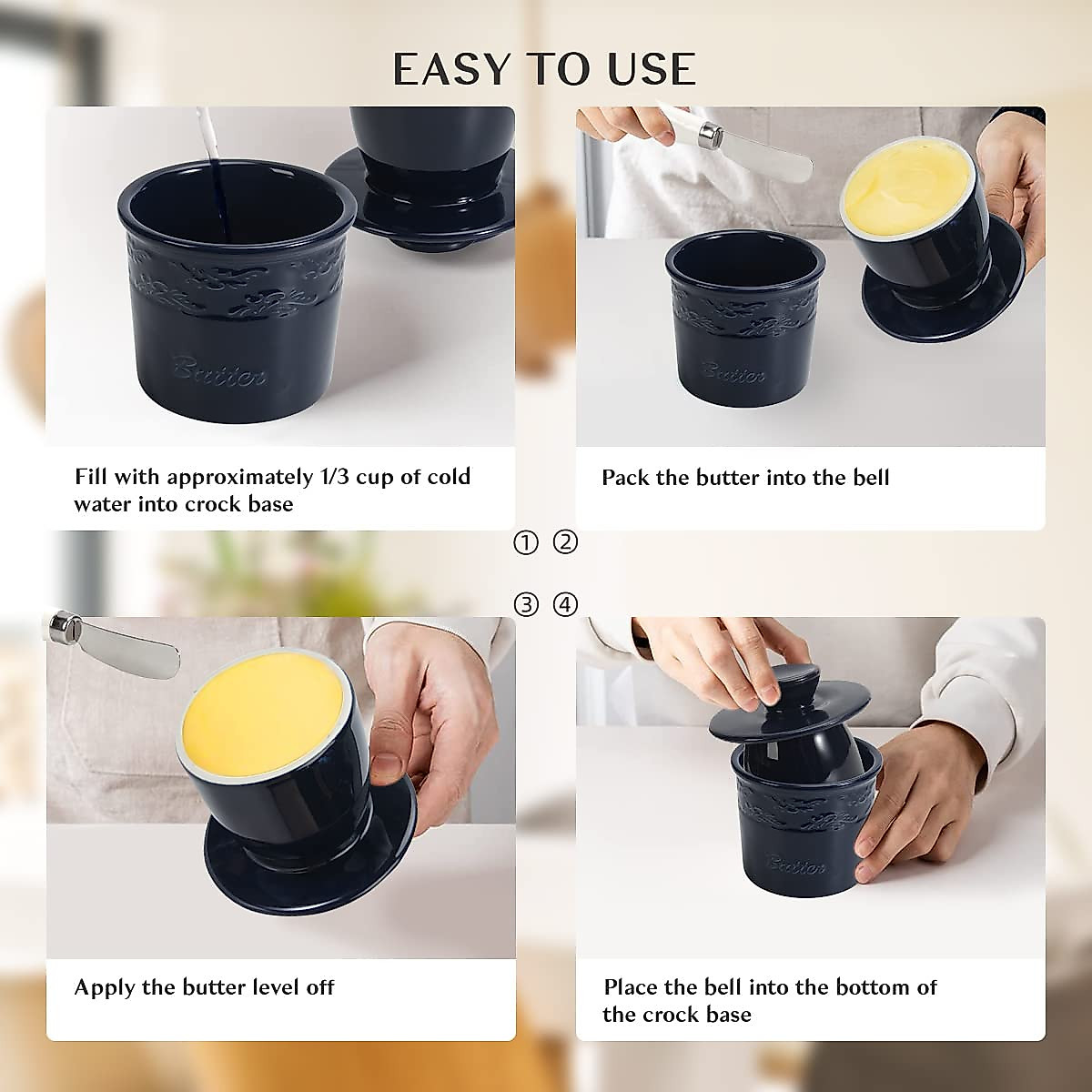 EASY TO USE

Butter

Fill with approximately 1/3 cup of cold water into crock base

Butter

Pack the butter into the bell

① ②

③ ④

Apply the butter level off

Butter

Place the bell into the bottom of the crock base