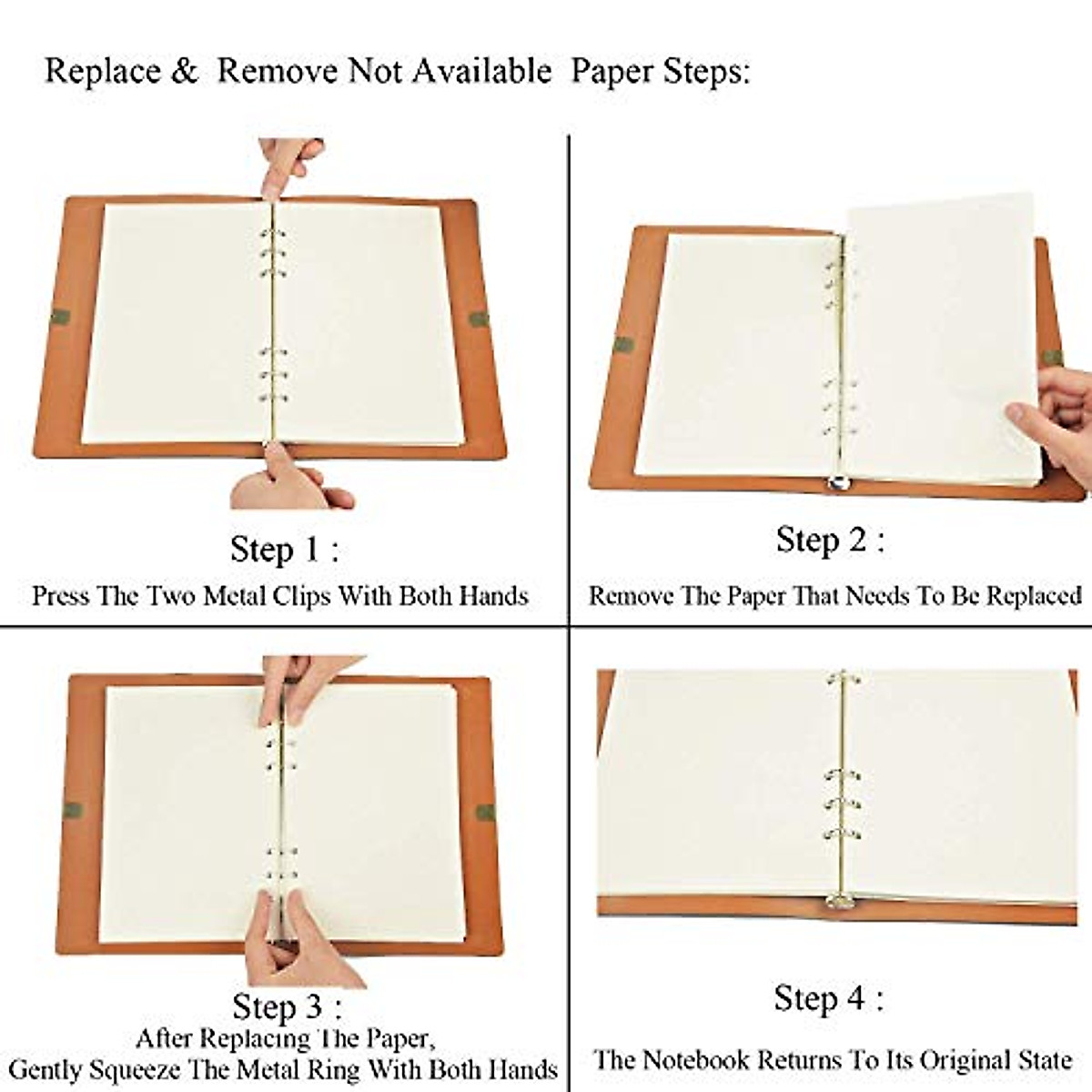 Replace & Remove Not Available Paper Steps:

Step 1 :
Press The Two Metal Clips With Both Hands

Step 2 :
Remove The Paper That Needs To Be Replaced

Step 3 :
After Replacing The Paper,
Gently Squeeze The Metal Ring With Both Hands

Step 4 :
The Notebook Returns To Its Original State