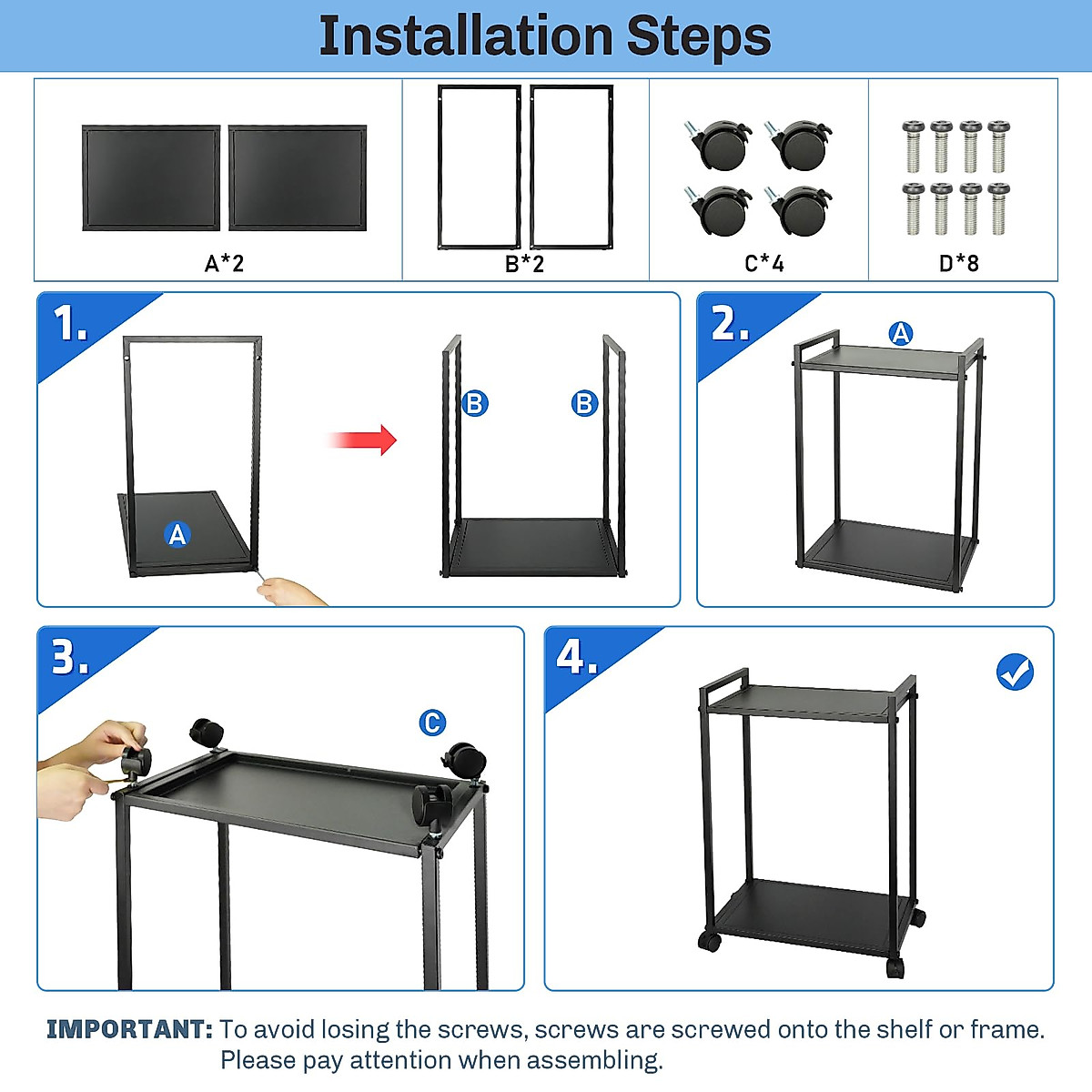 Installation Steps

A*2

B*2

C*4

D*8

1.

A

B

B

2.

A

3.

C

4.

IMPORTANT: To avoid losing the screws, screws are screwed onto the shelf or frame. Please pay attention when assembling.