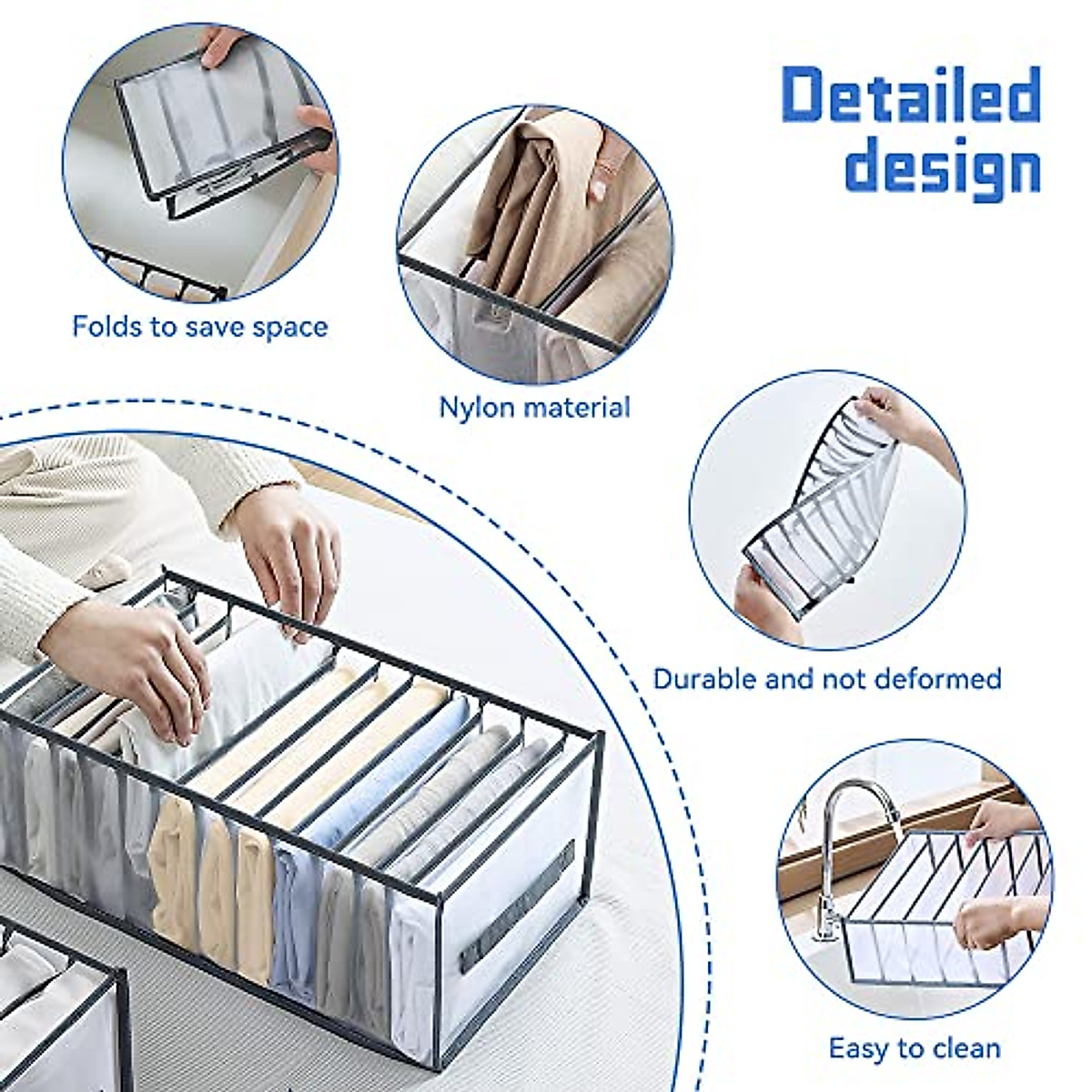 Detailed design

Folds to save space

Nylon material

Durable and not deformed

Easy to clean