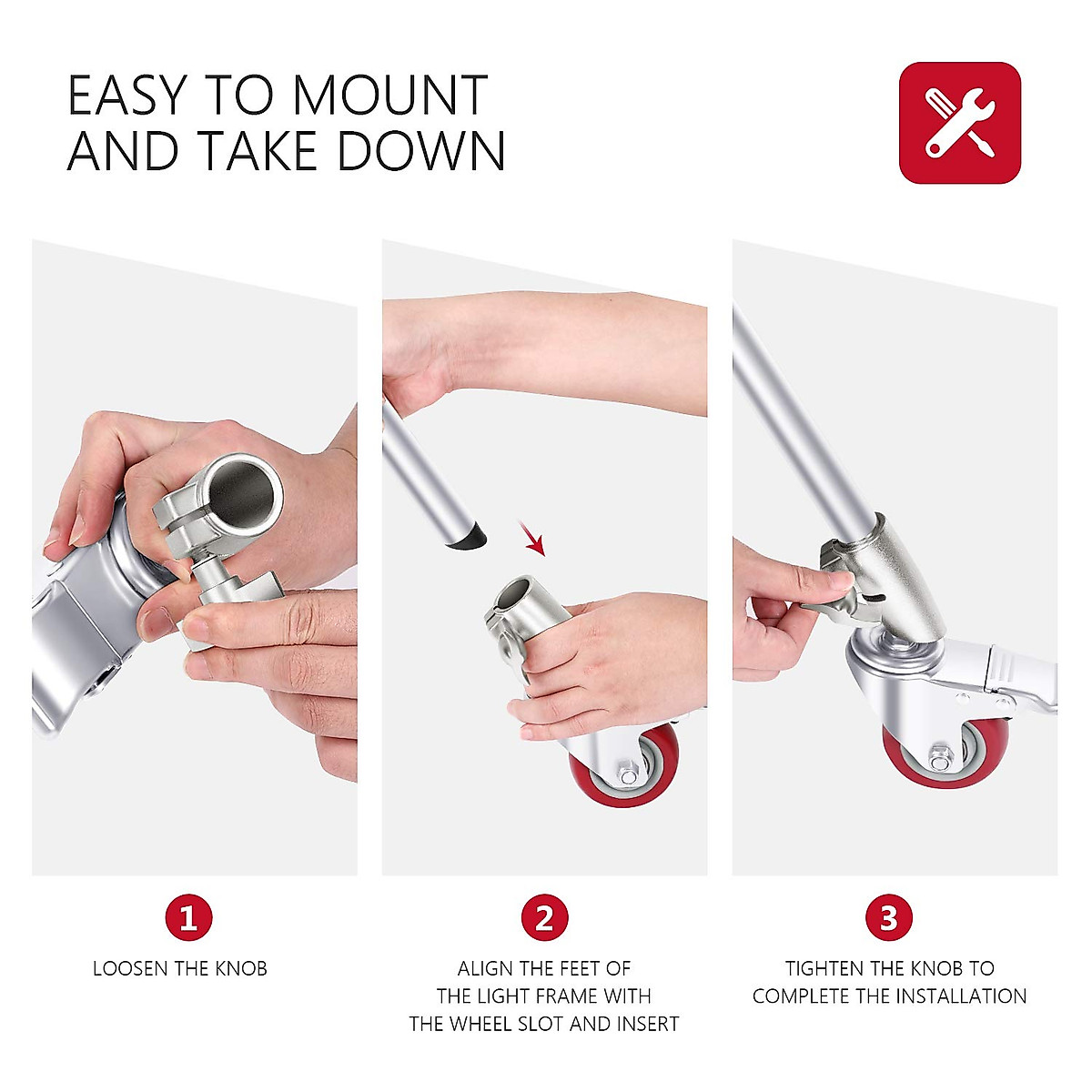 EASY TO MOUNT AND TAKE DOWN

1
LOOSEN THE KNOB

2
ALIGN THE FEET OF THE LIGHT FRAME WITH THE WHEEL SLOT AND INSERT

3
TIGHTEN THE KNOB TO COMPLETE THE INSTALLATION