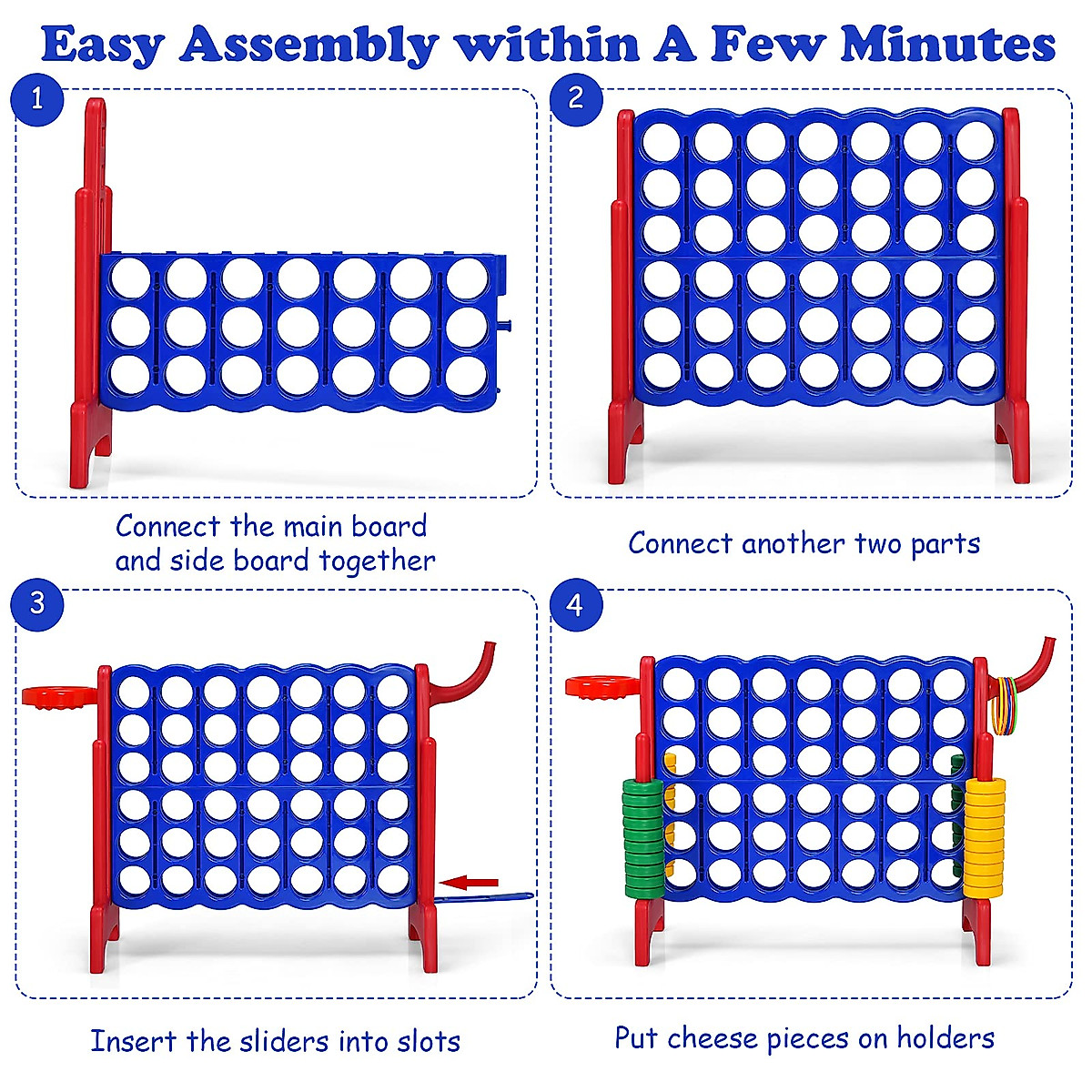 Easy Assembly within A Few Minutes

1

Connect the main board and side board together

2

Connect another two parts

3

Insert the sliders into slots

4

Put cheese pieces on holders