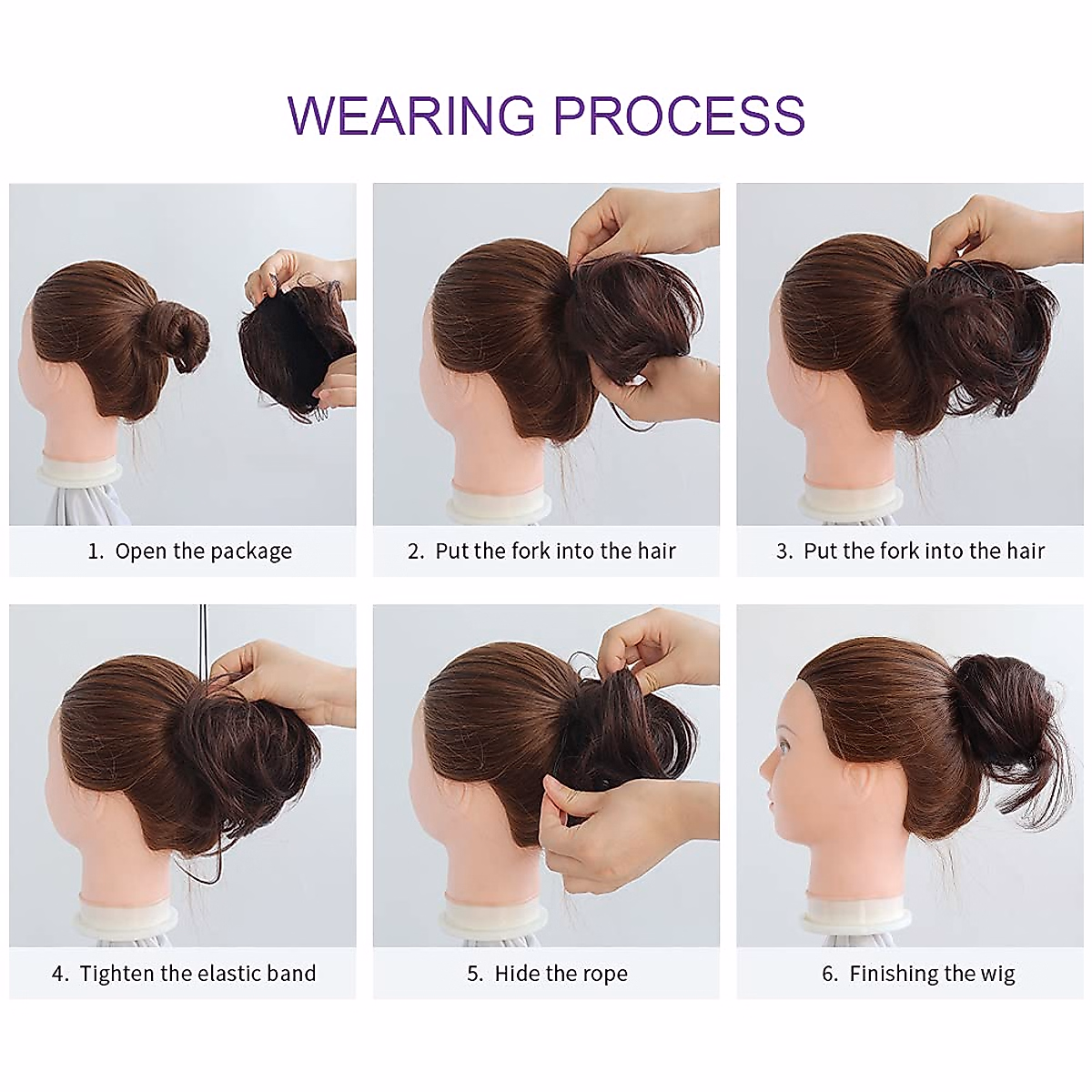 WEARING PROCESS

1. Open the package

2. Put the fork into the hair

3. Put the fork into the hair

4. Tighten the elastic band

5. Hide the rope

6. Finishing the wig