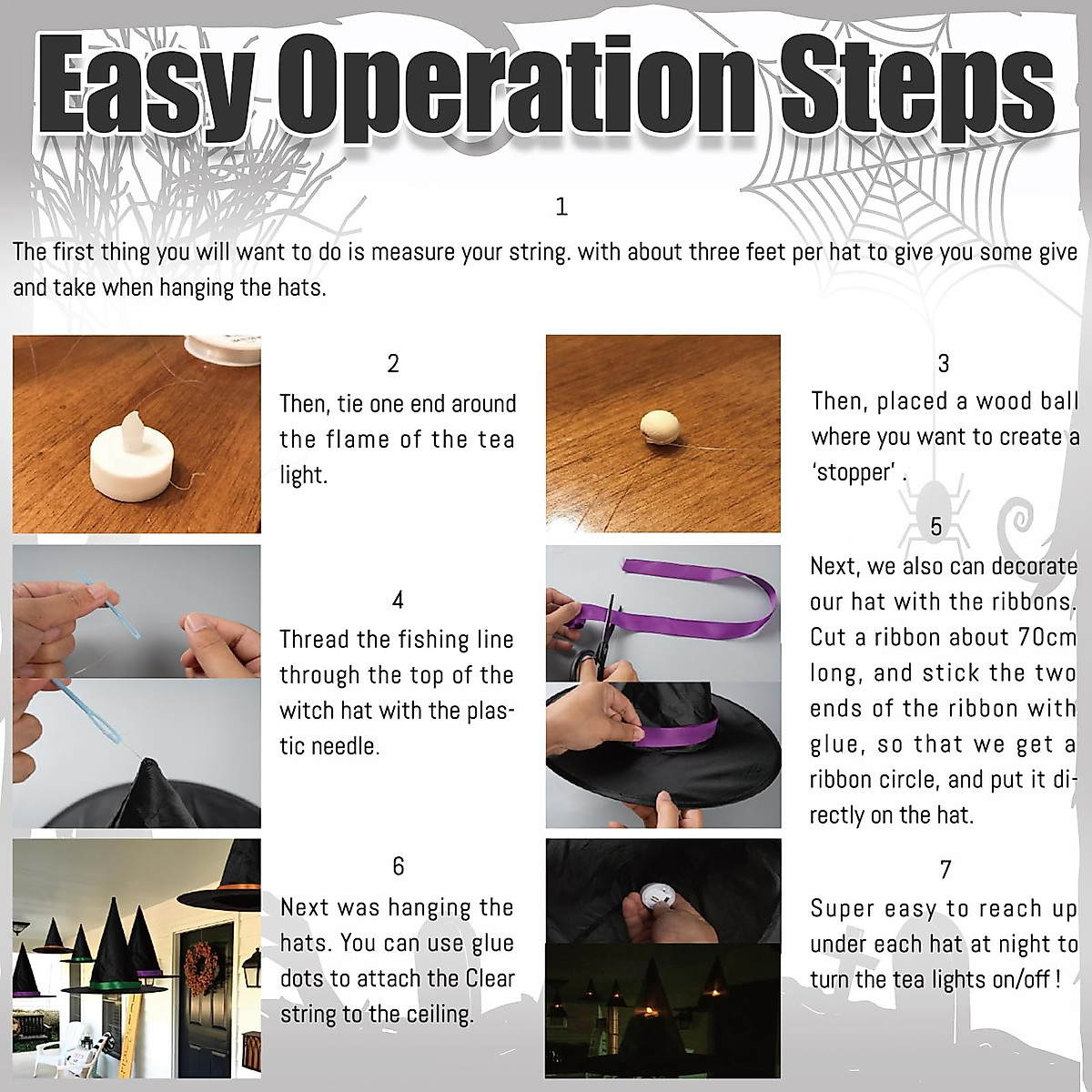 Easy Operation Steps

1

The first thing you will want to do is measure your string. with about three feet per hat to give you some give and take when hanging the hats.

2

Then, tie one end around the flame of the tea light.

3

Then, placed a wood ball where you want to create a 'stopper' .

4

Thread the fishing line through the top of the witch hat with the plastic needle.

5

Next, we also can decorate our hat with the ribbons. Cut a ribbon about 70cm long, and stick the two ends of the ribbon with glue, so that we get a ribbon circle, and put it directly on the hat.

6

Next was hanging the hats. You can use glue dots to attach the Clear string to the ceiling.

7

Super easy to reach up under each hat at night to turn the tea lights on/off !