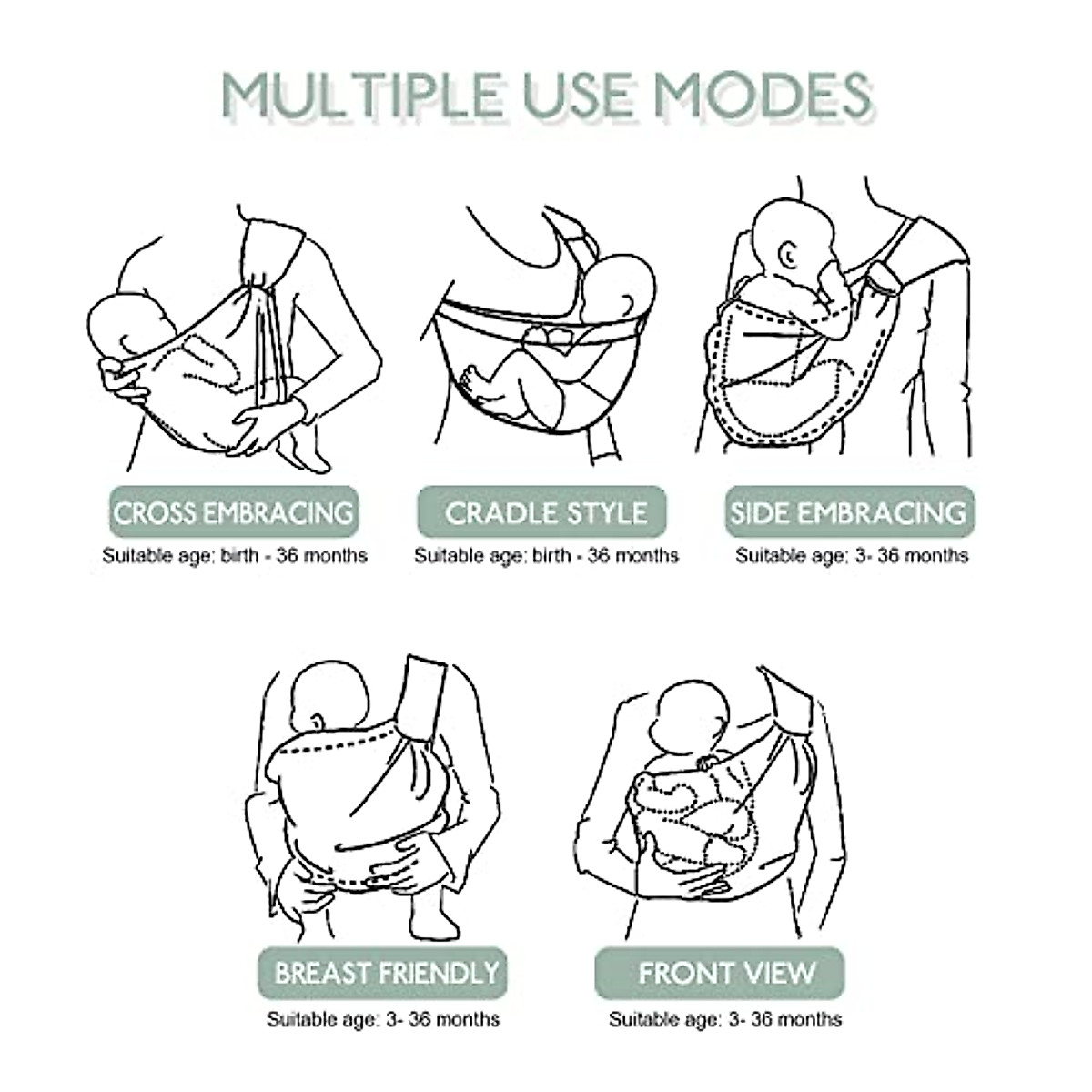 MULTIPLE USE MODES

CROSS EMBRACING
Suitable age: birth - 36 months

CRADLE STYLE
Suitable age: birth - 36 months

SIDE EMBRACING
Suitable age: 3- 36 months

BREAST FRIENDLY
Suitable age: 3- 36 months

FRONT VIEW
Suitable age: 3- 36 months