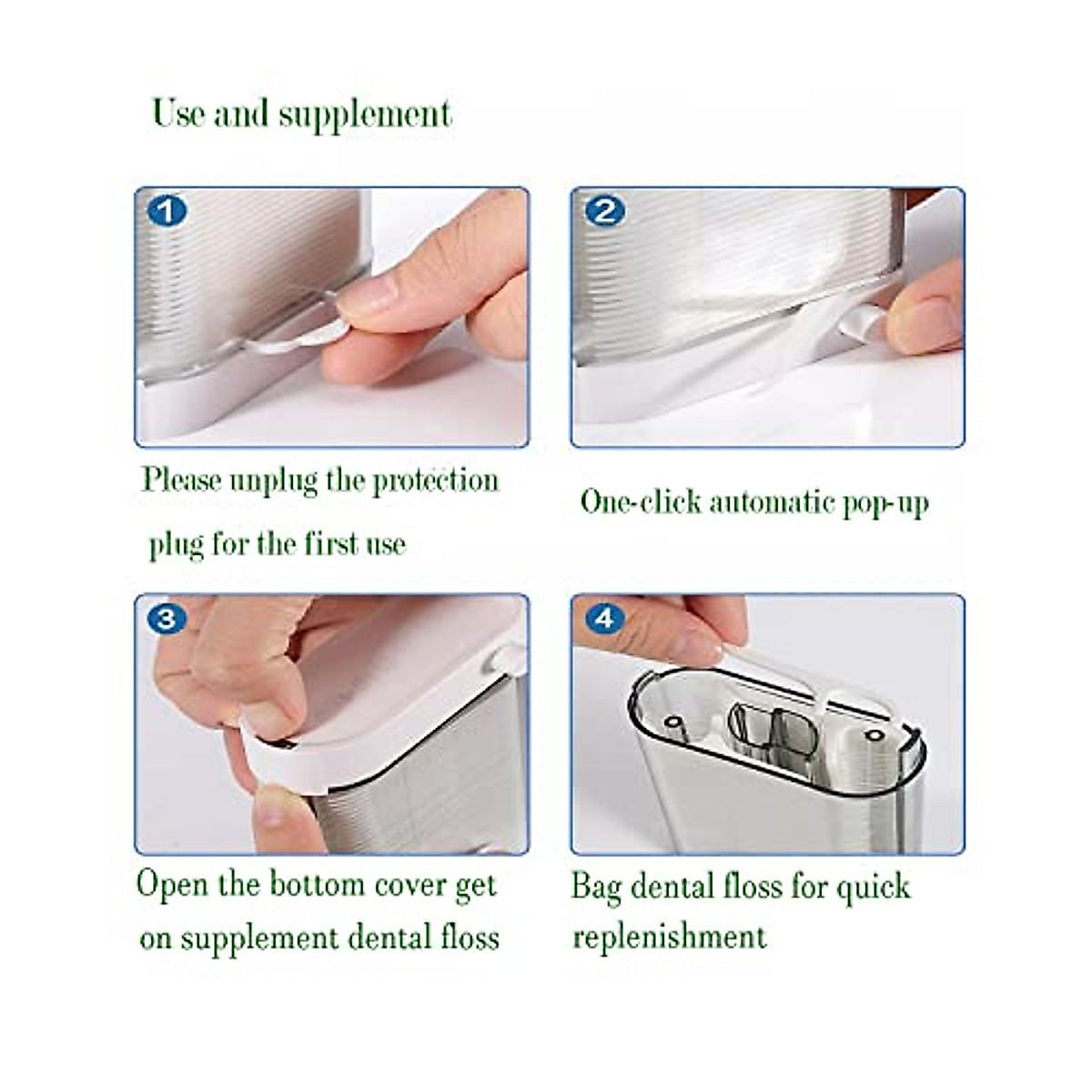 Use and supplement

1

Please unplug the protection plug for the first use

2

One-click automatic pop-up

3

Open the bottom cover get on supplement dental floss

4

Bag dental floss for quick replenishment