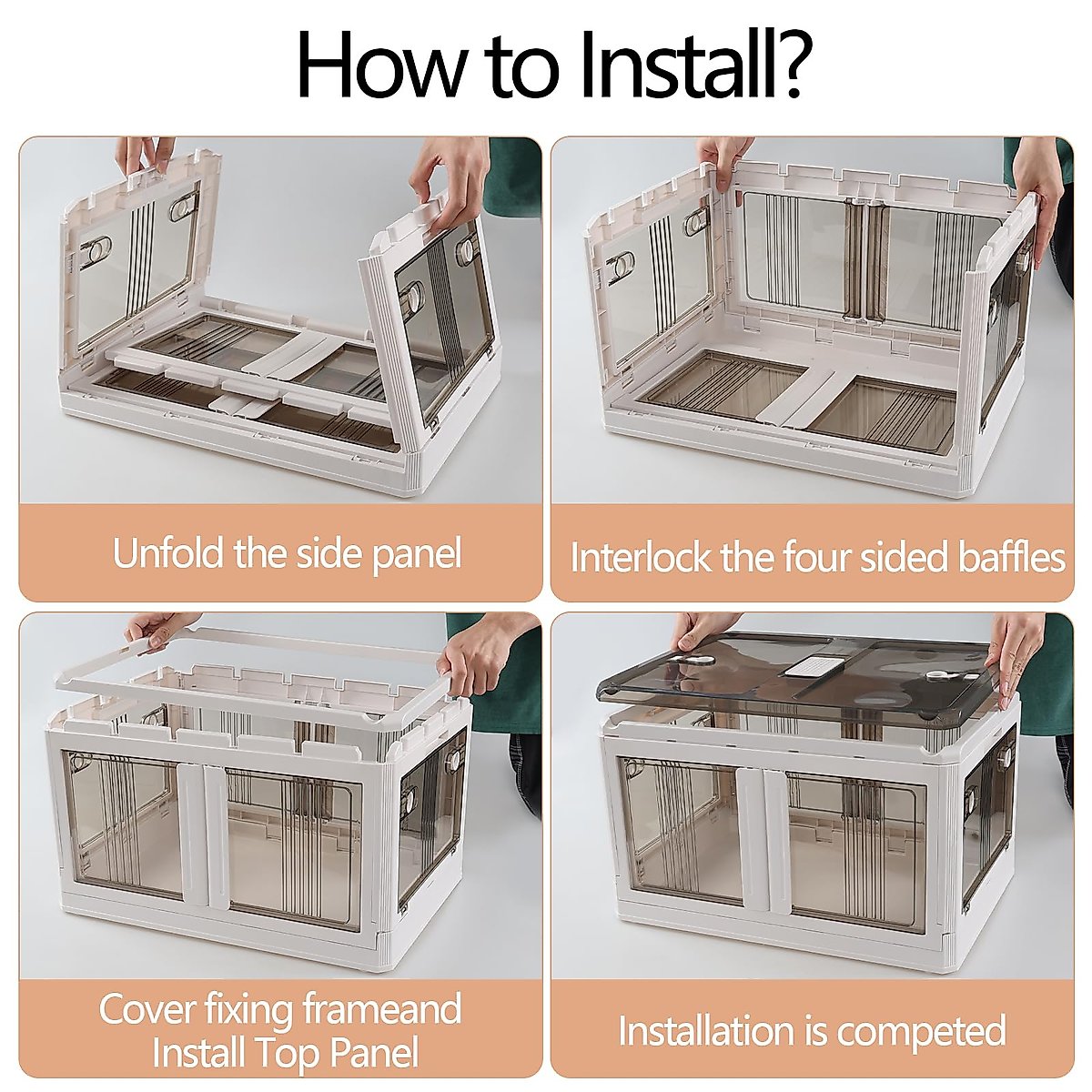 How to Install?

Unfold the side panel

Interlock the four sided baffles

Cover fixing frameand Install Top Panel

Installation is competed