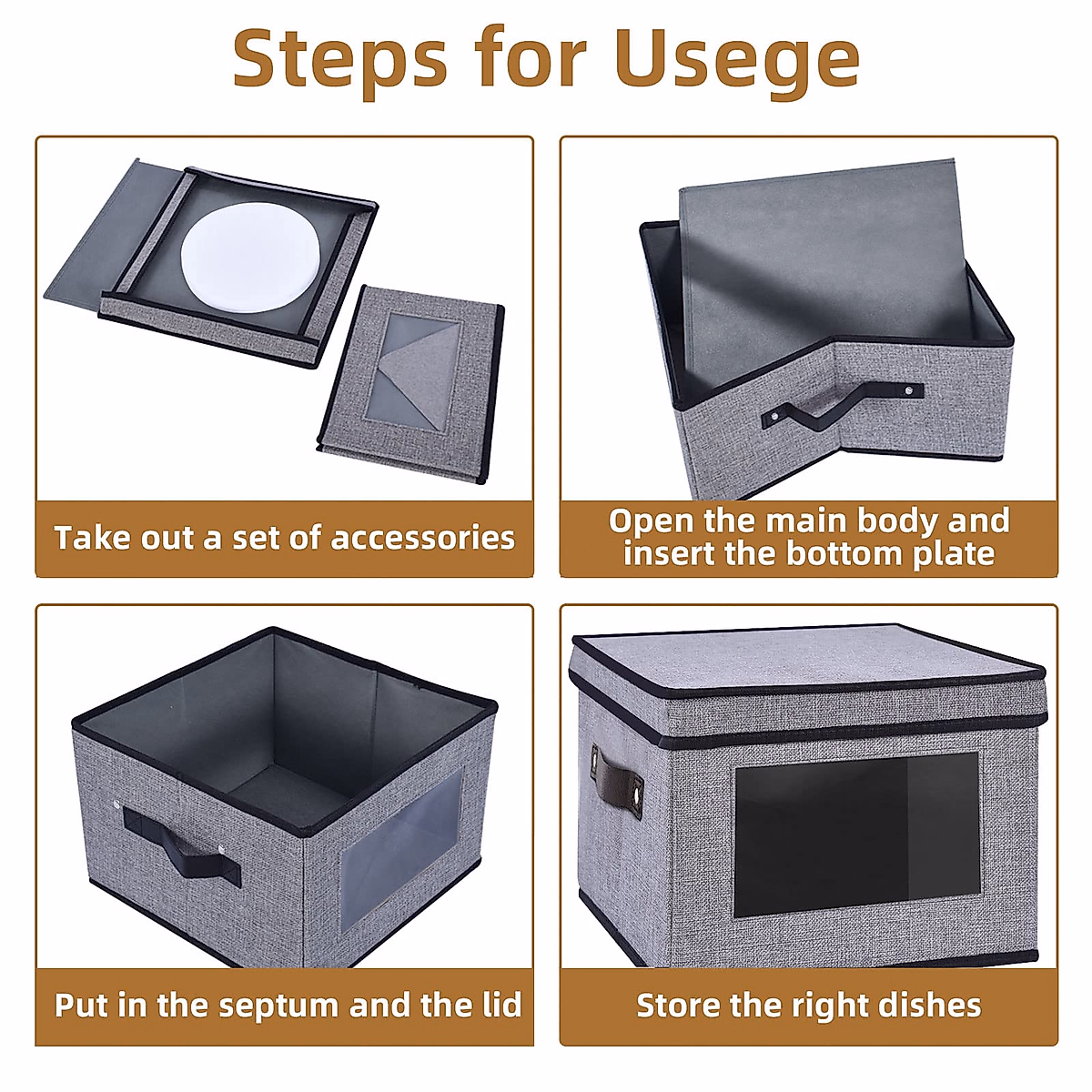 Steps for Usege

Take out a set of accessories

Open the main body and insert the bottom plate

Put in the septum and the lid

Store the right dishes