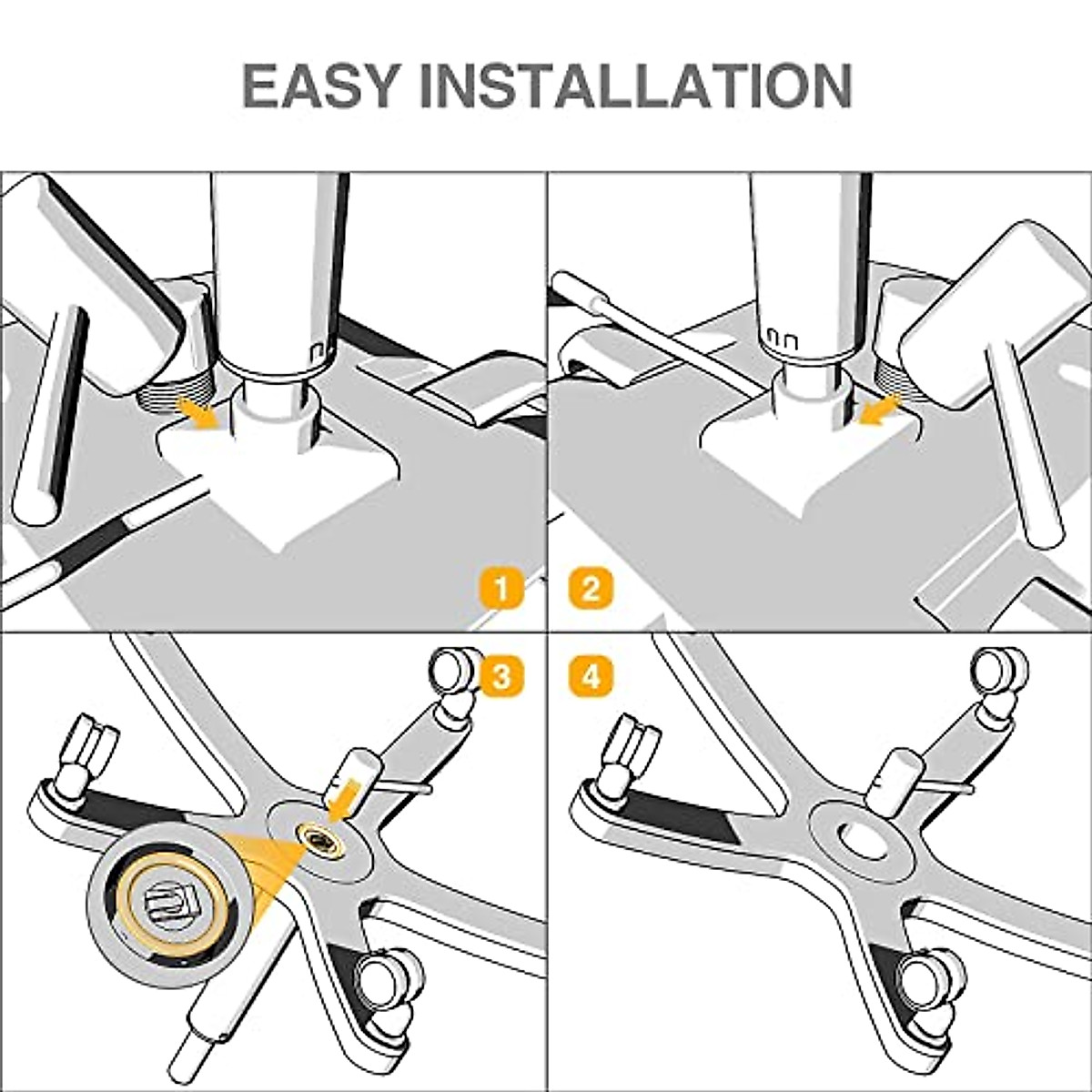 EASY INSTALLATION

1

2

3

4