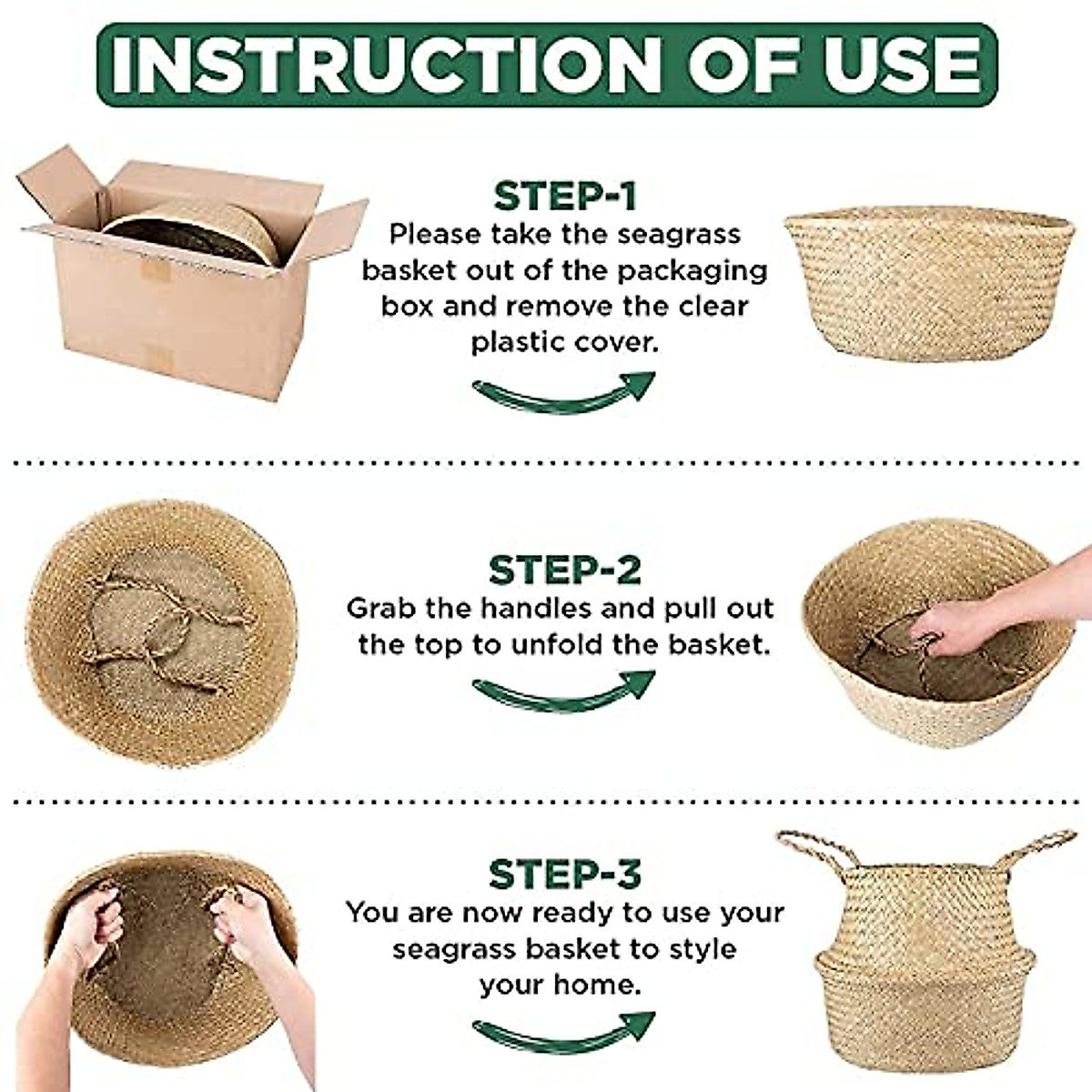 INSTRUCTION OF USE

STEP-1
Please take the seagrass basket out of the packaging box and remove the clear plastic cover.

STEP-2
Grab the handles and pull out the top to unfold the basket.

STEP-3
You are now ready to use your seagrass basket to style your home.