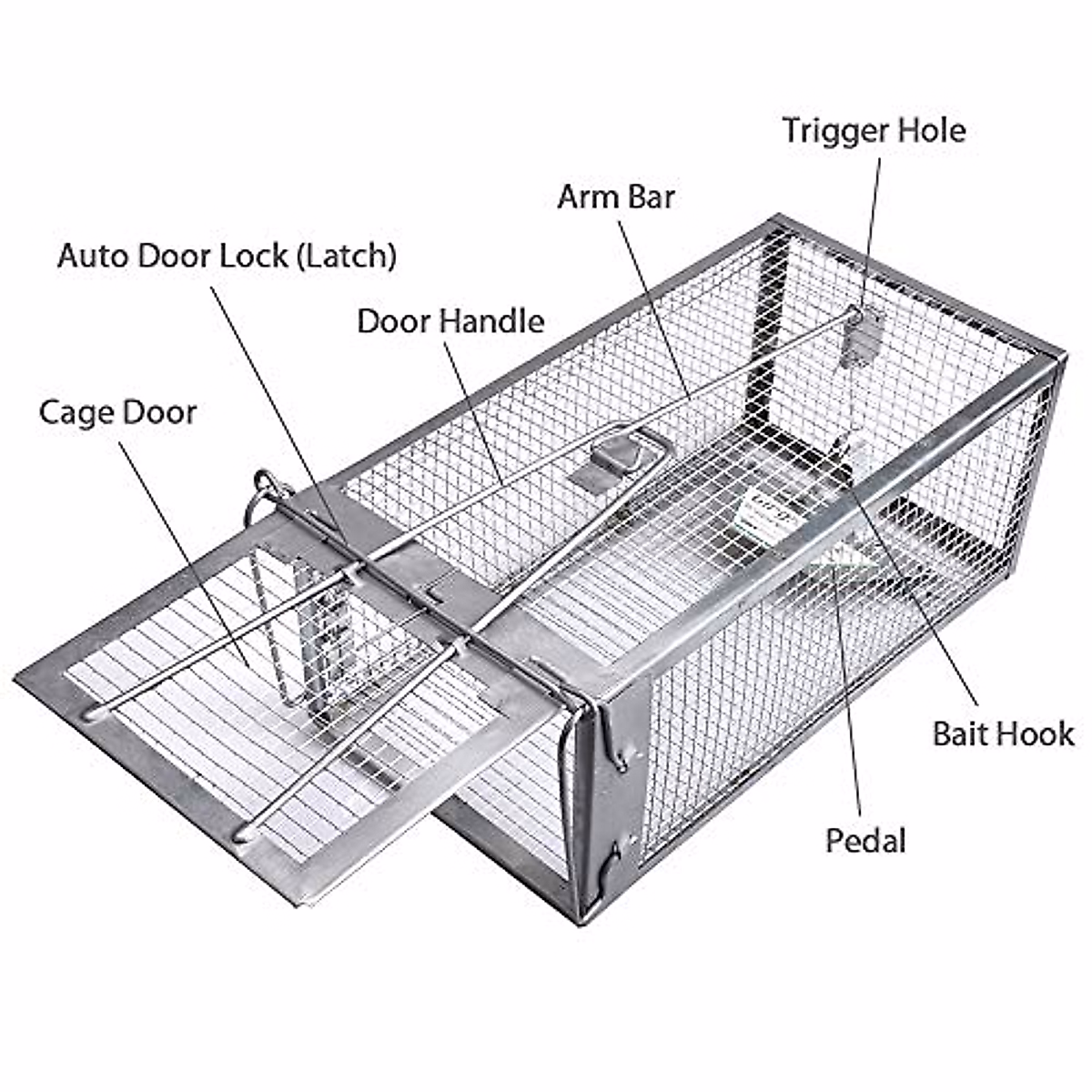 Trigger Hole

Arm Bar

Auto Door Lock (Latch)

Door Handle

Cage Door

Bait Hook

Pedal