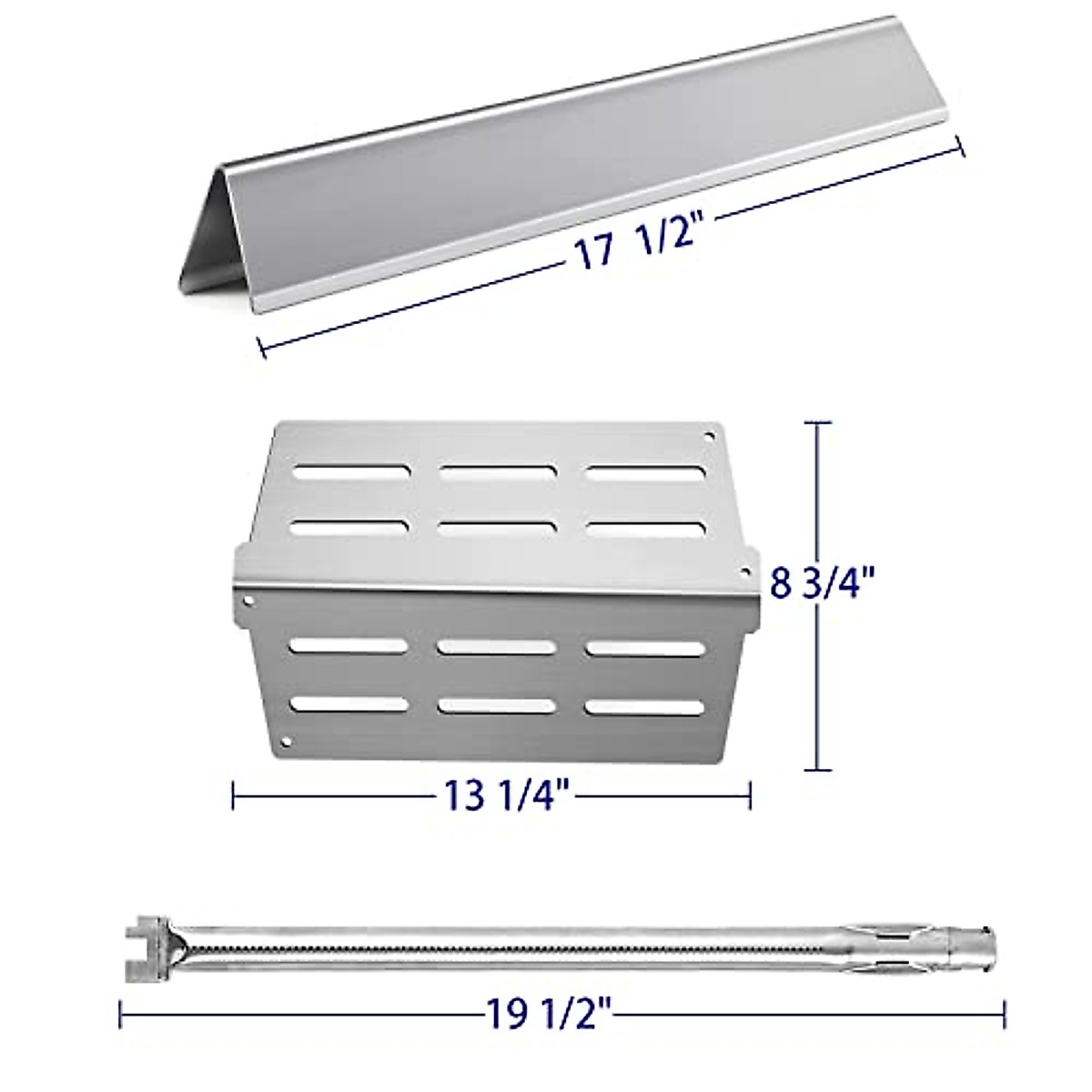 17 1/2"

8 3/4"

13 1/4"

19 1/2"