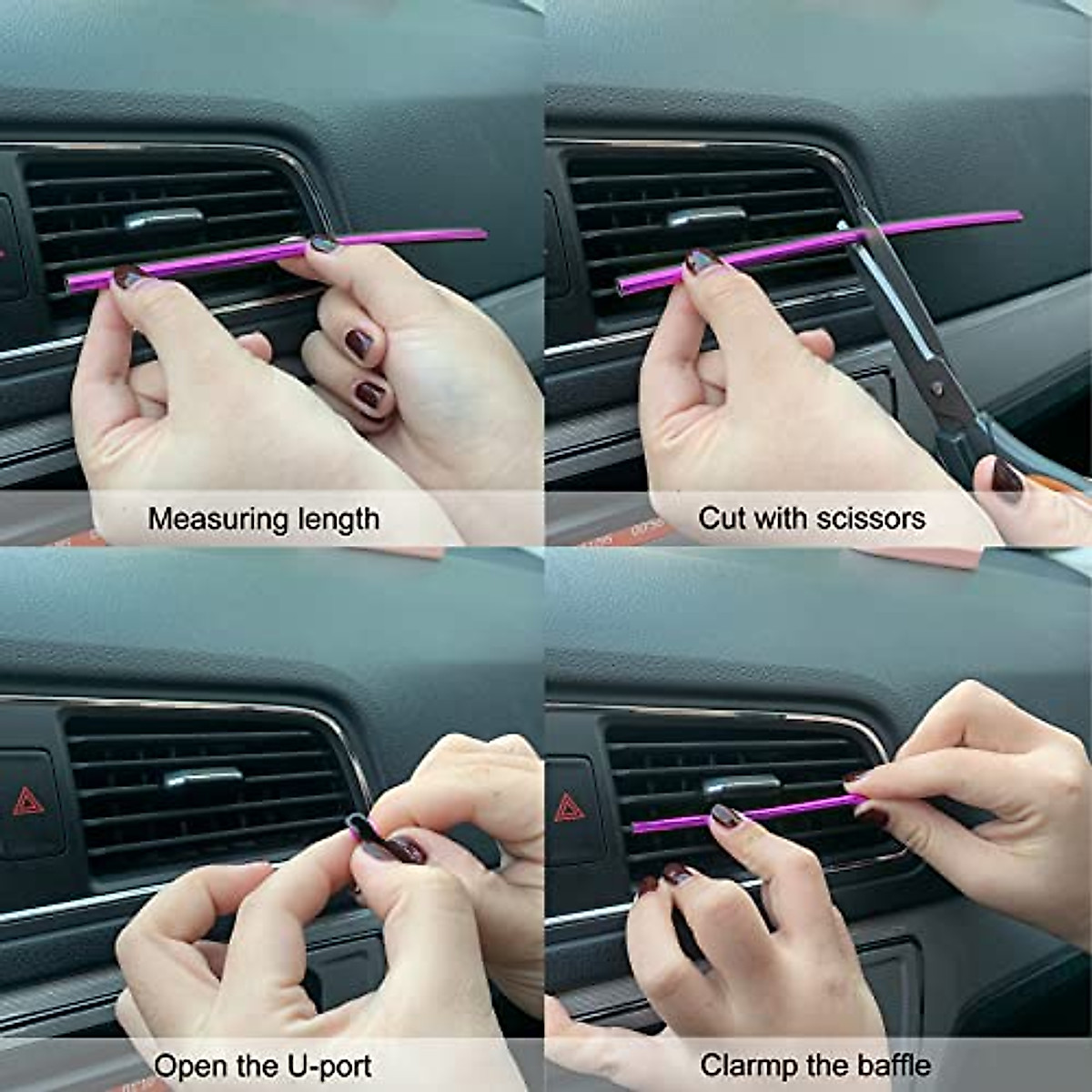 Measuring length

Cut with scissors

Open the U-port

Clarmp the baffle