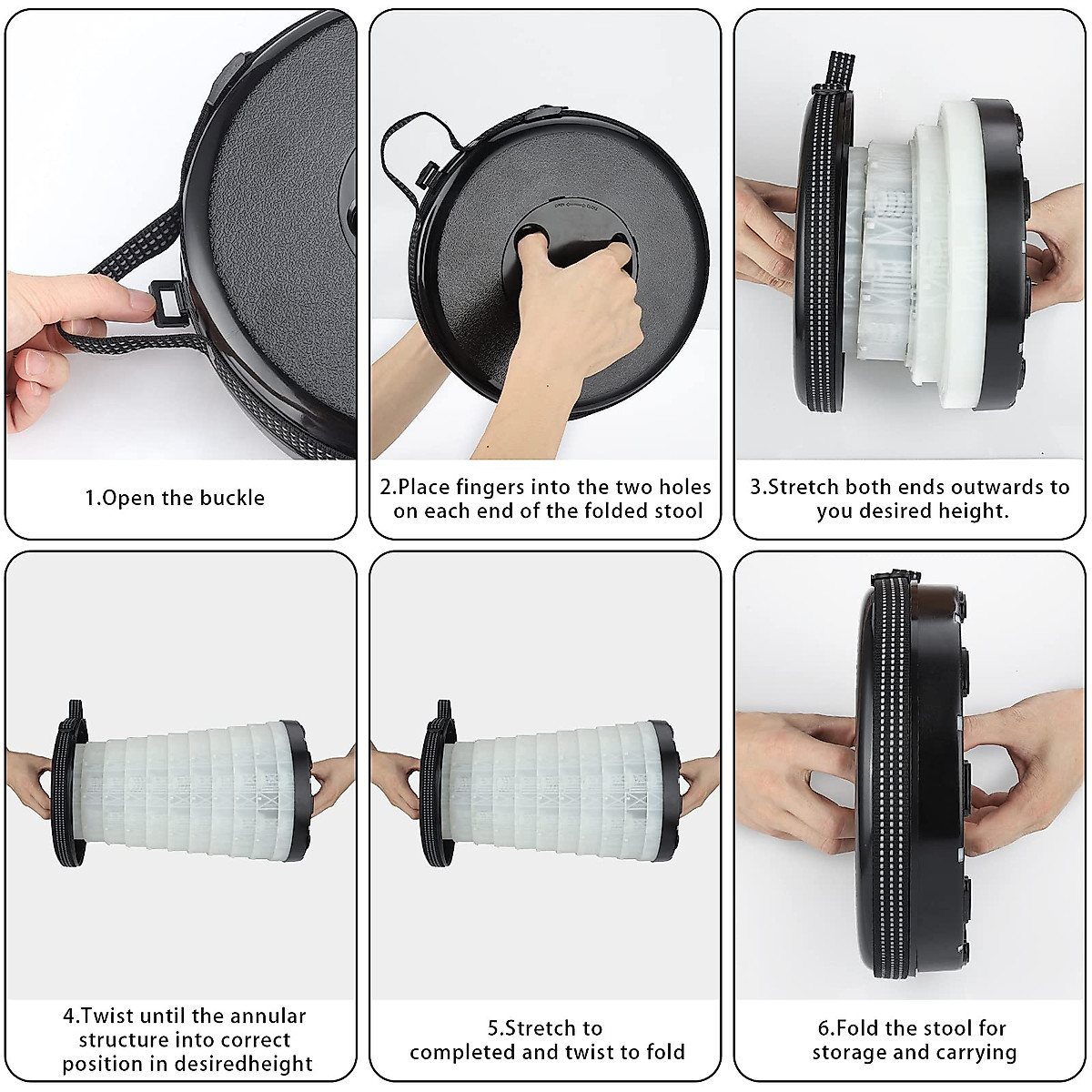 1.Open the buckle

2.Place fingers into the two holes on each end of the folded stool

3.Stretch both ends outwards to you desired height.

4.Twist until the annular structure into correct position in desiredheight

5.Stretch to completed and twist to fold

6.Fold the stool for storage and carrying