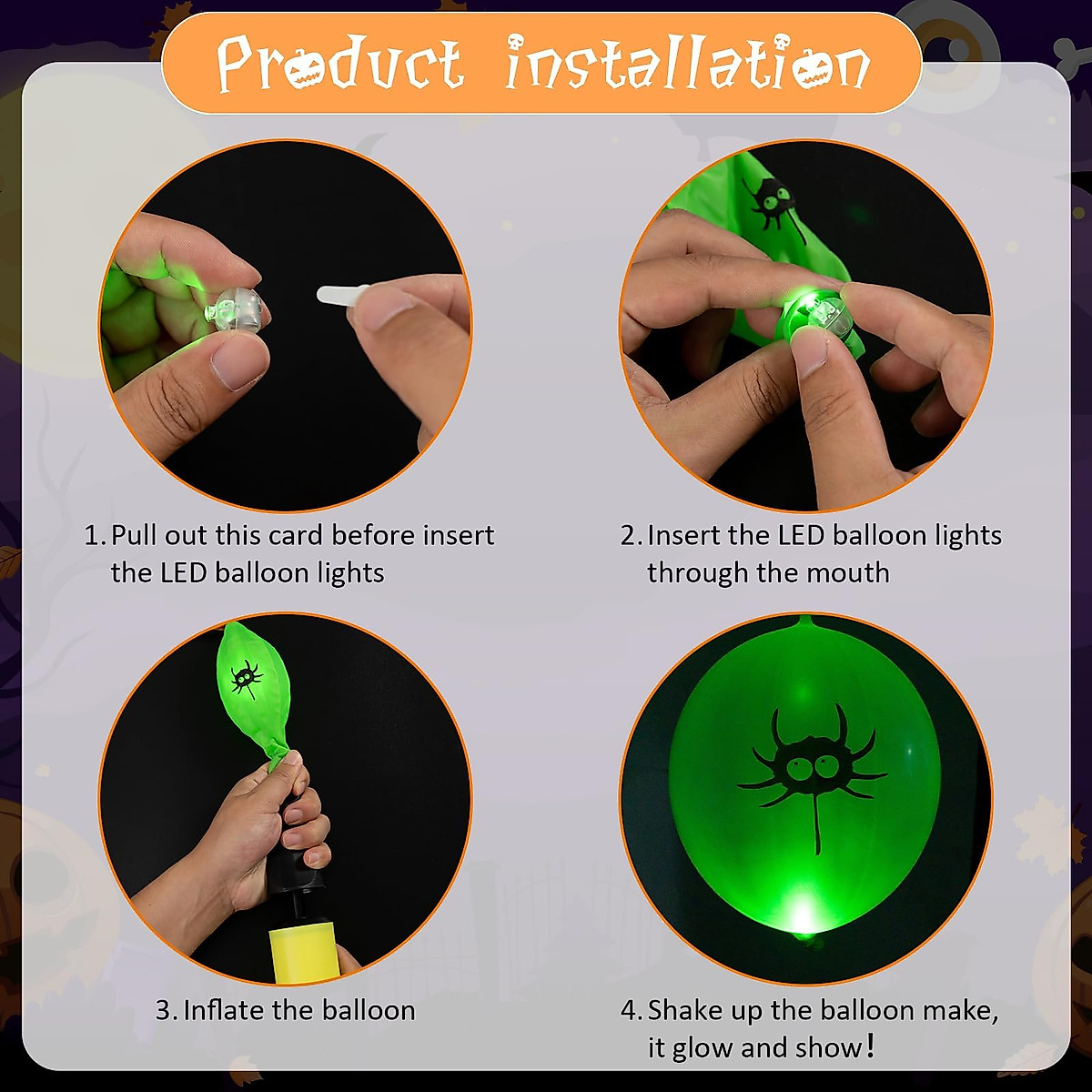 Product installation

1. Pull out this card before insert the LED balloon lights

2. Insert the LED balloon lights through the mouth

3. Inflate the balloon

4. Shake up the balloon make, it glow and show!