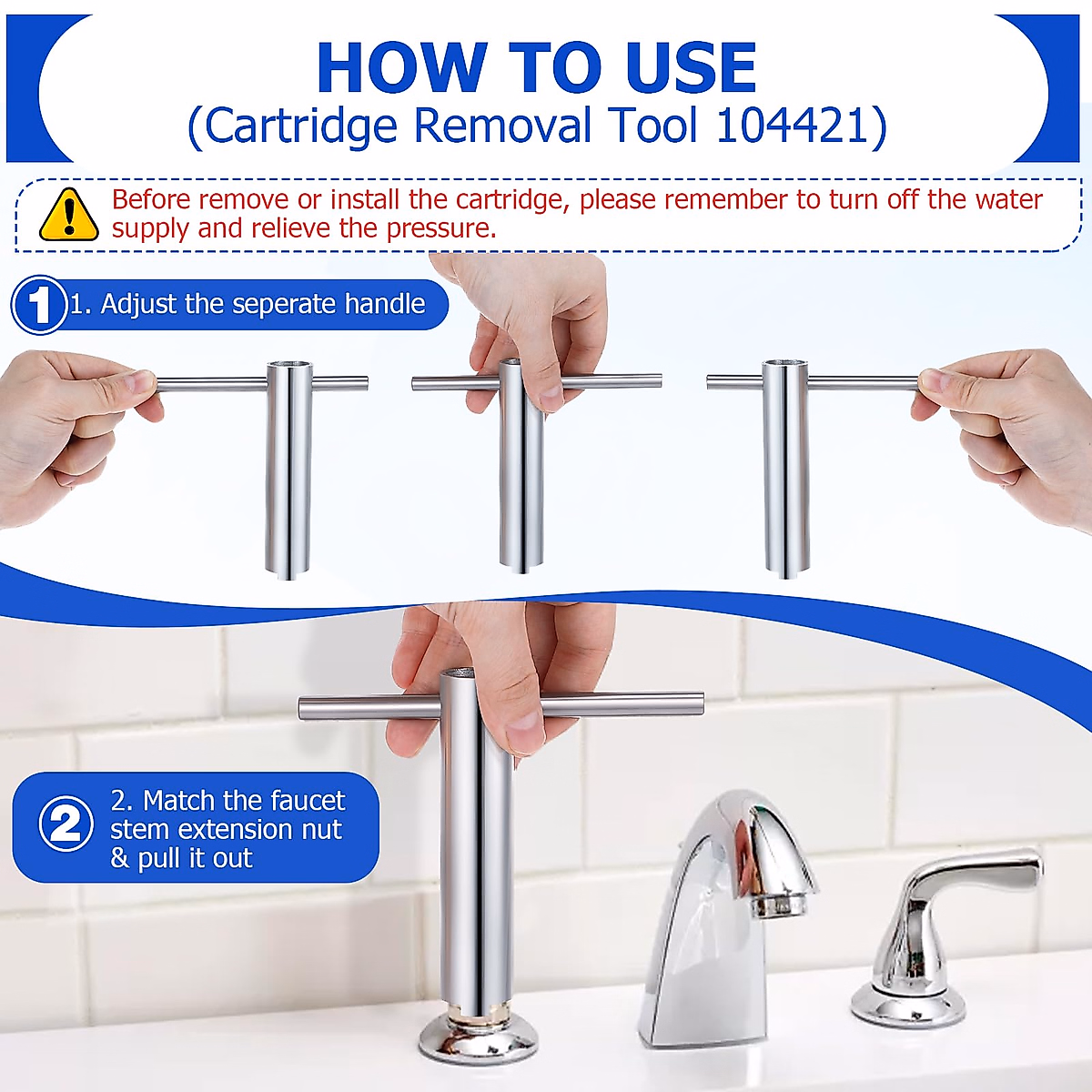 HOW TO USE
(Cartridge Removal Tool 104421)

Before remove or install the cartridge, please remember to turn off the water supply and relieve the pressure.

1 1. Adjust the seperate handle

2 2. Match the faucet stem extension nut & pull it out