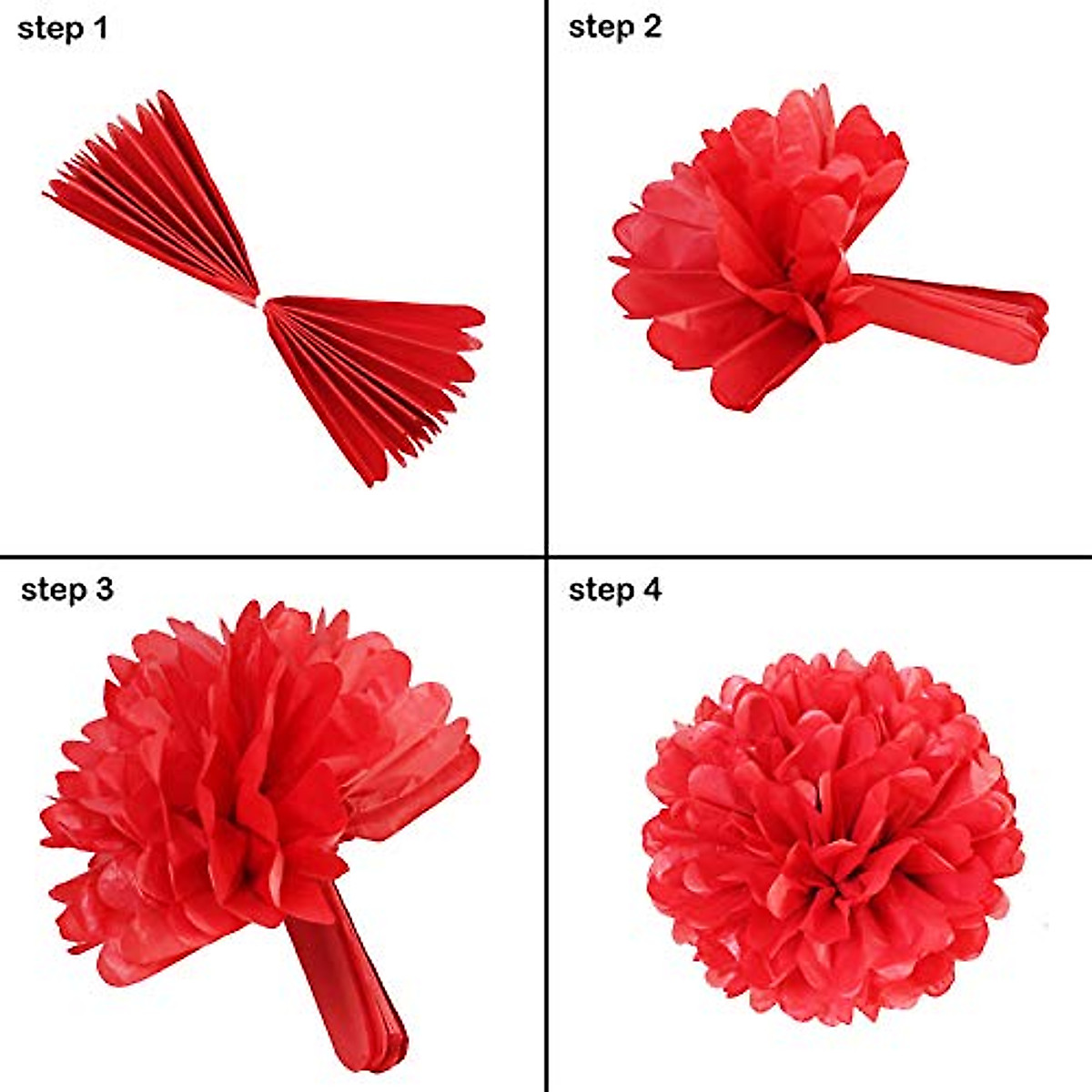 step 1

step 2

step 3

step 4