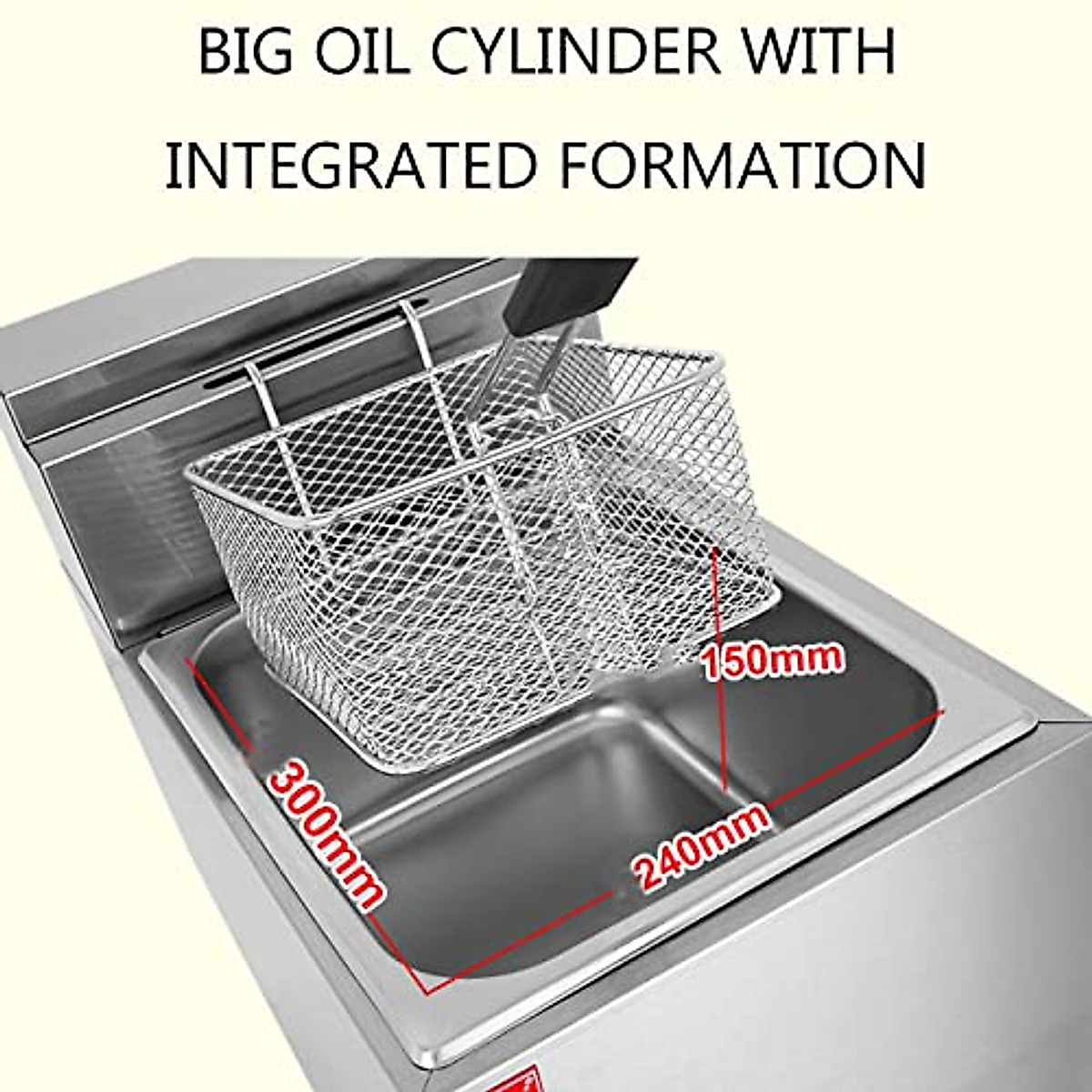 BIG OIL CYLINDER WITH INTEGRATED FORMATION

150mm

300mm

240mm