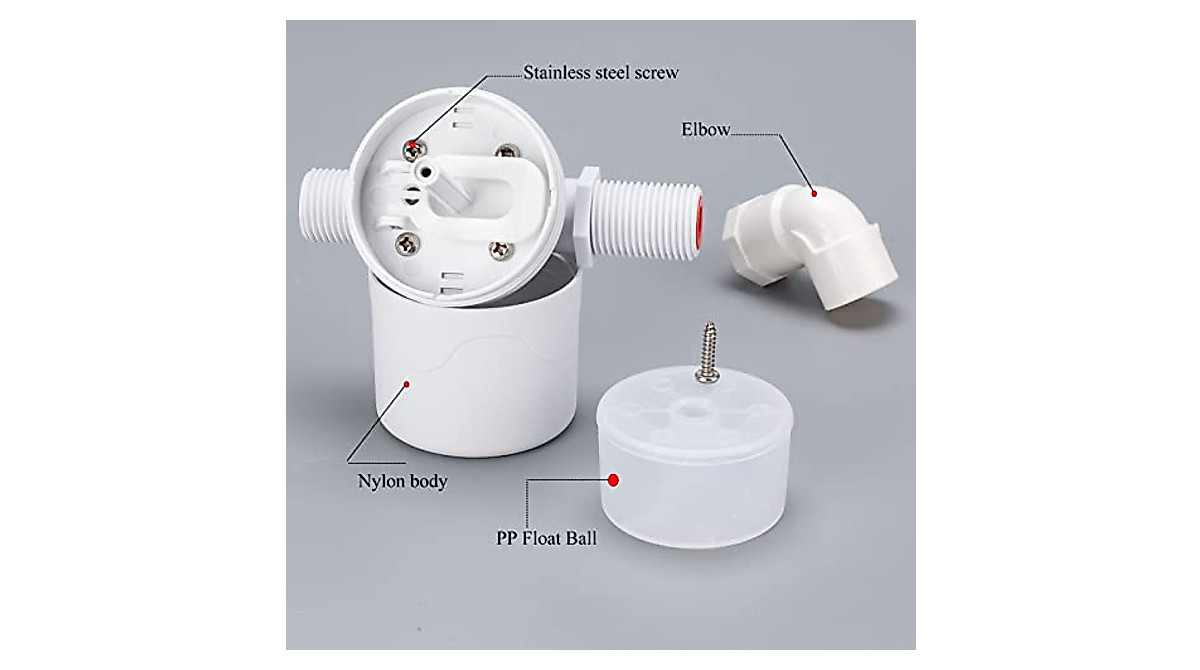 Stainless steel screw

Elbow

Nylon body

PP Float Ball