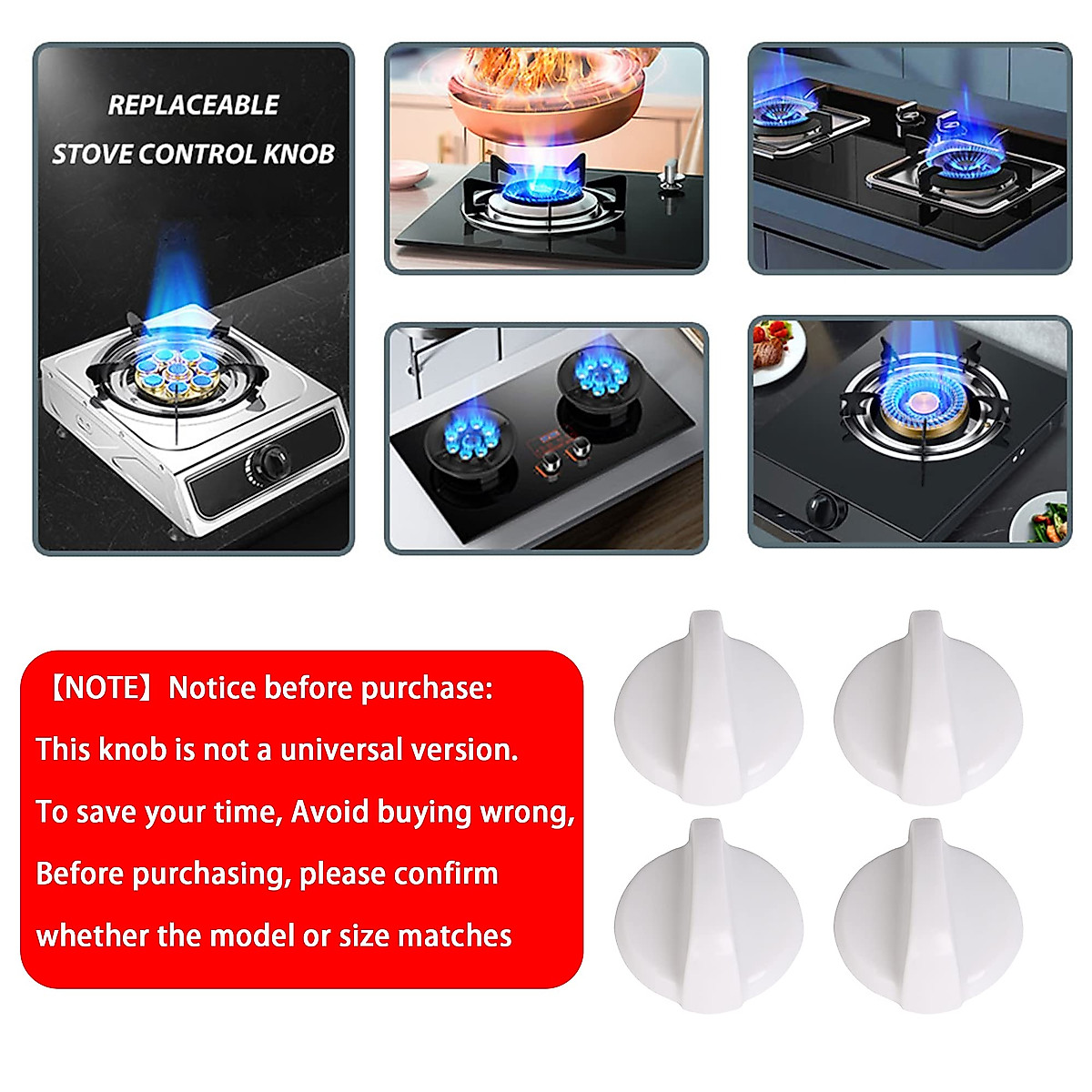 REPLACEABLE
STOVE CONTROL KNOB

【NOTE】Notice before purchase:
This knob is not a universal version.
To save your time, Avoid buying wrong,
Before purchasing, please confirm
whether the model or size matches