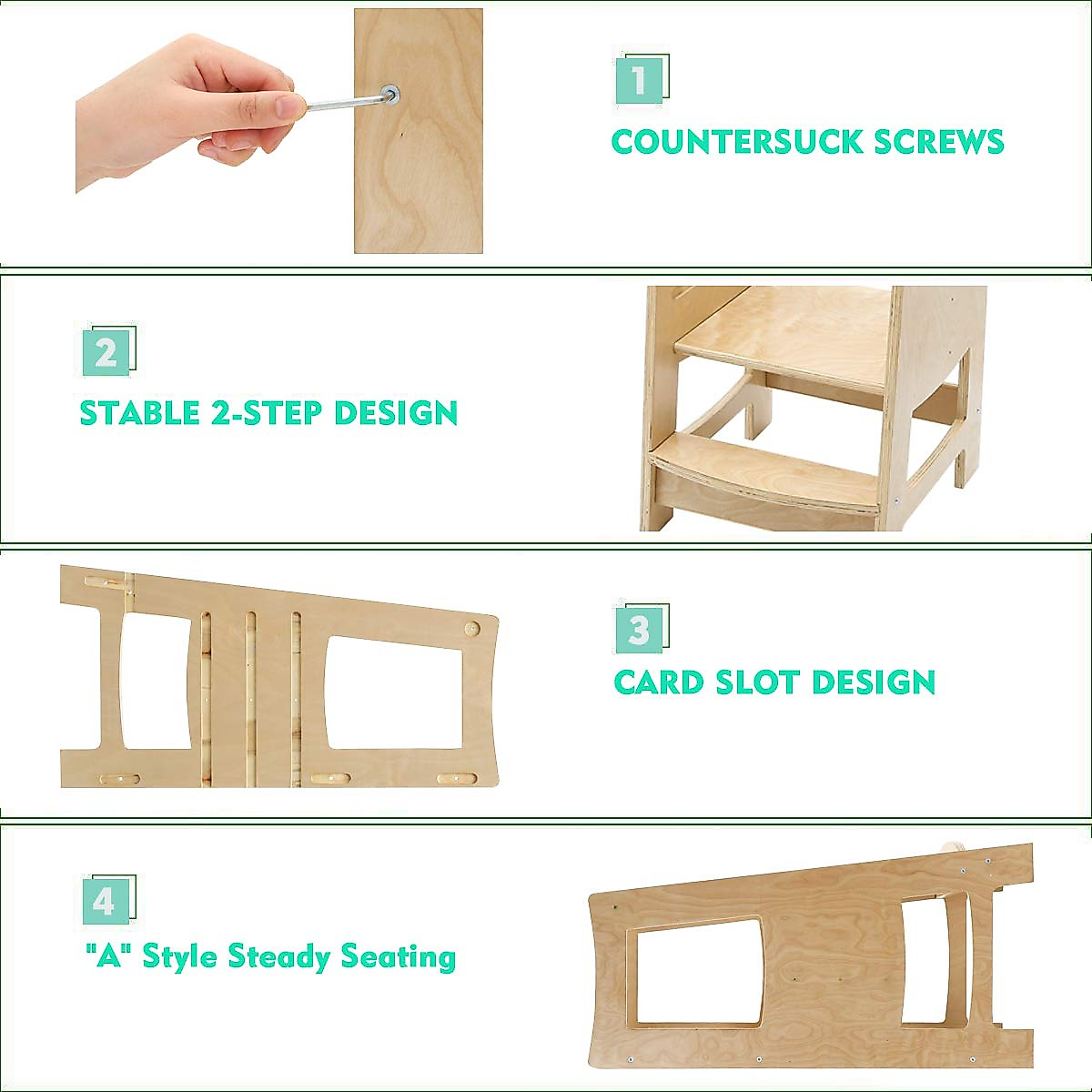 1

COUNTERSUCK SCREWS

2

STABLE 2-STEP DESIGN

3

CARD SLOT DESIGN

4

"A" Style Steady Seating