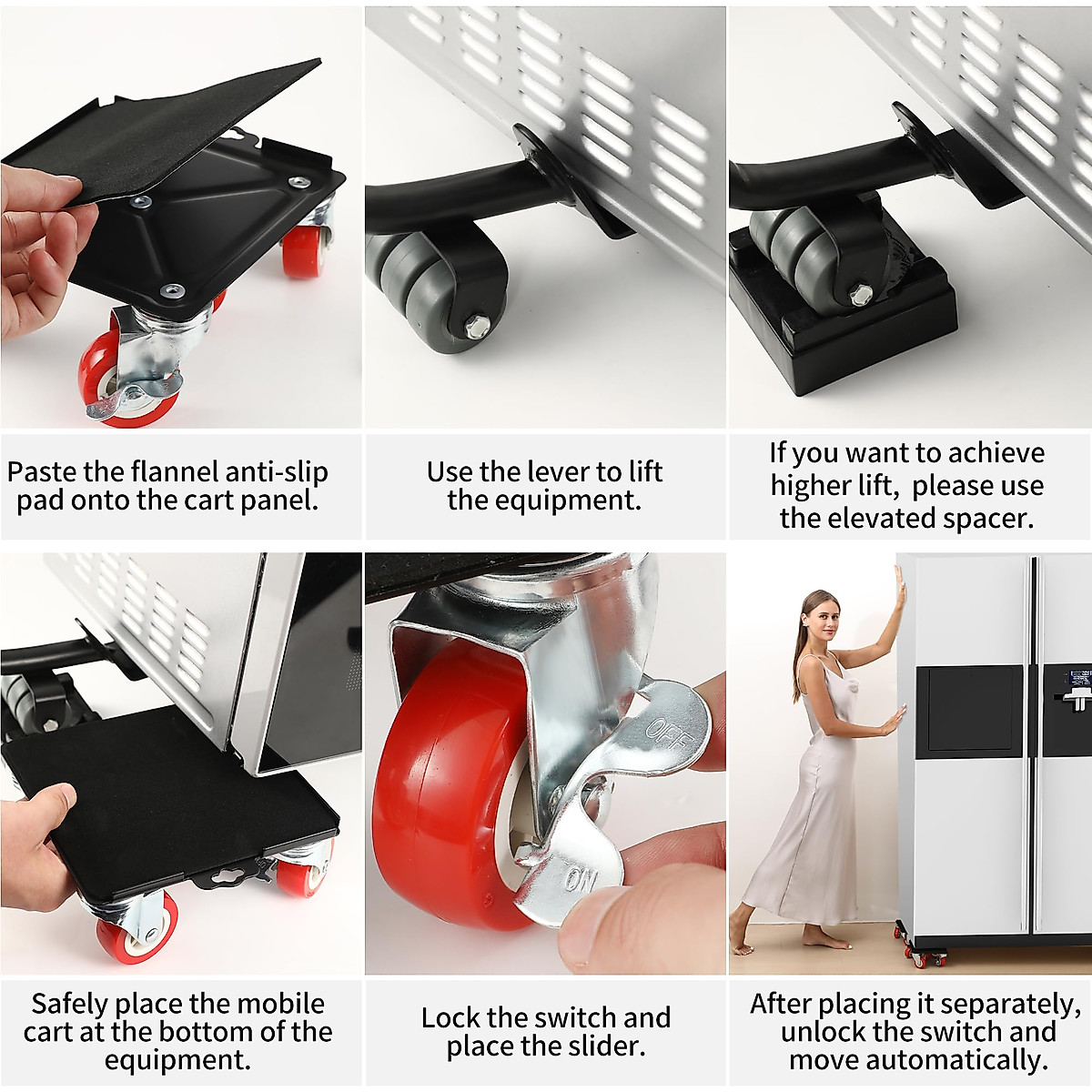 Paste the flannel anti-slip pad onto the cart panel.

Use the lever to lift the equipment.

If you want to achieve higher lift, please use the elevated spacer.

OFF

ON

Safely place the mobile cart at the bottom of the equipment.

Lock the switch and place the slider.

After placing it separately, unlock the switch and move automatically.