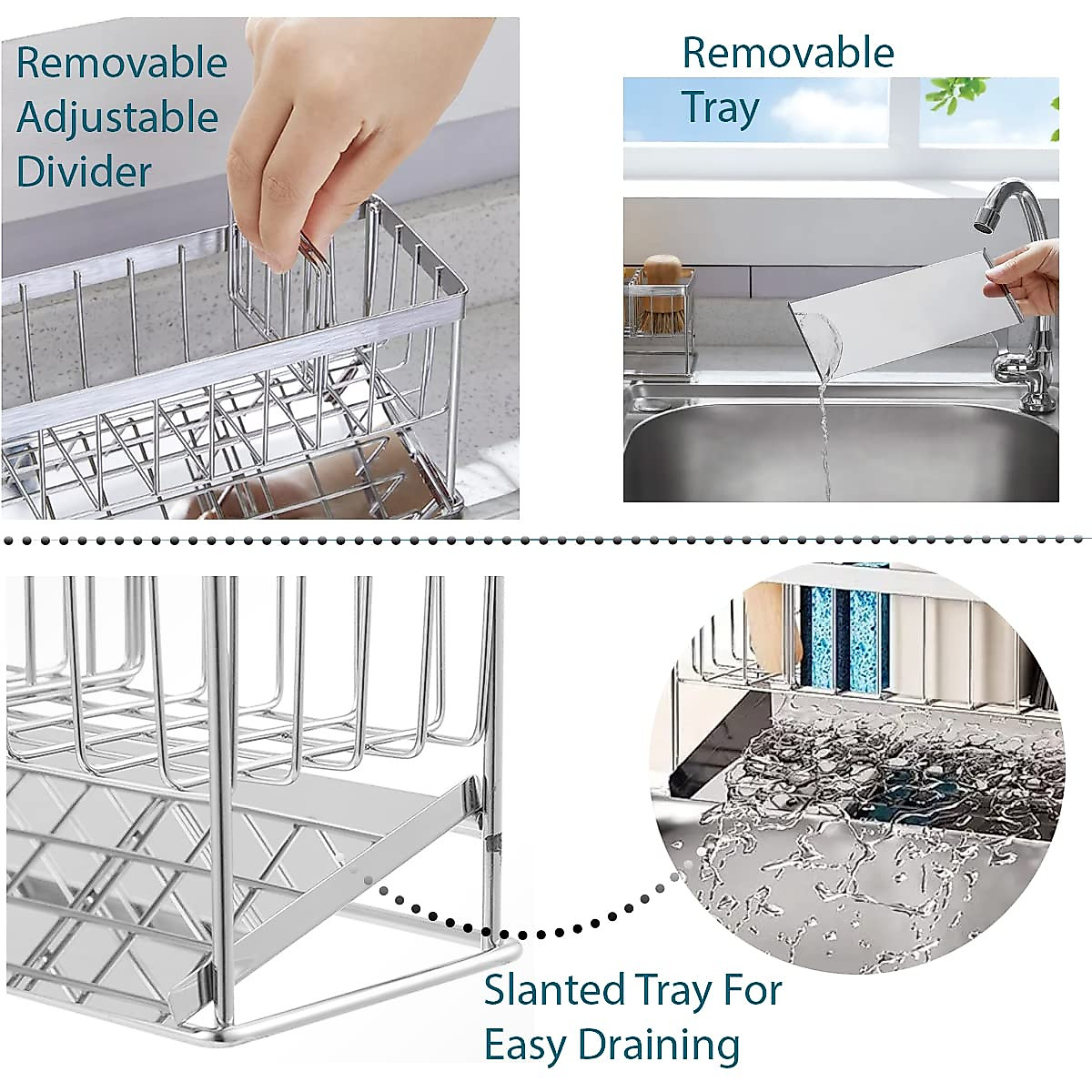 Removable Adjustable Divider

Removable Tray

Slanted Tray For Easy Draining