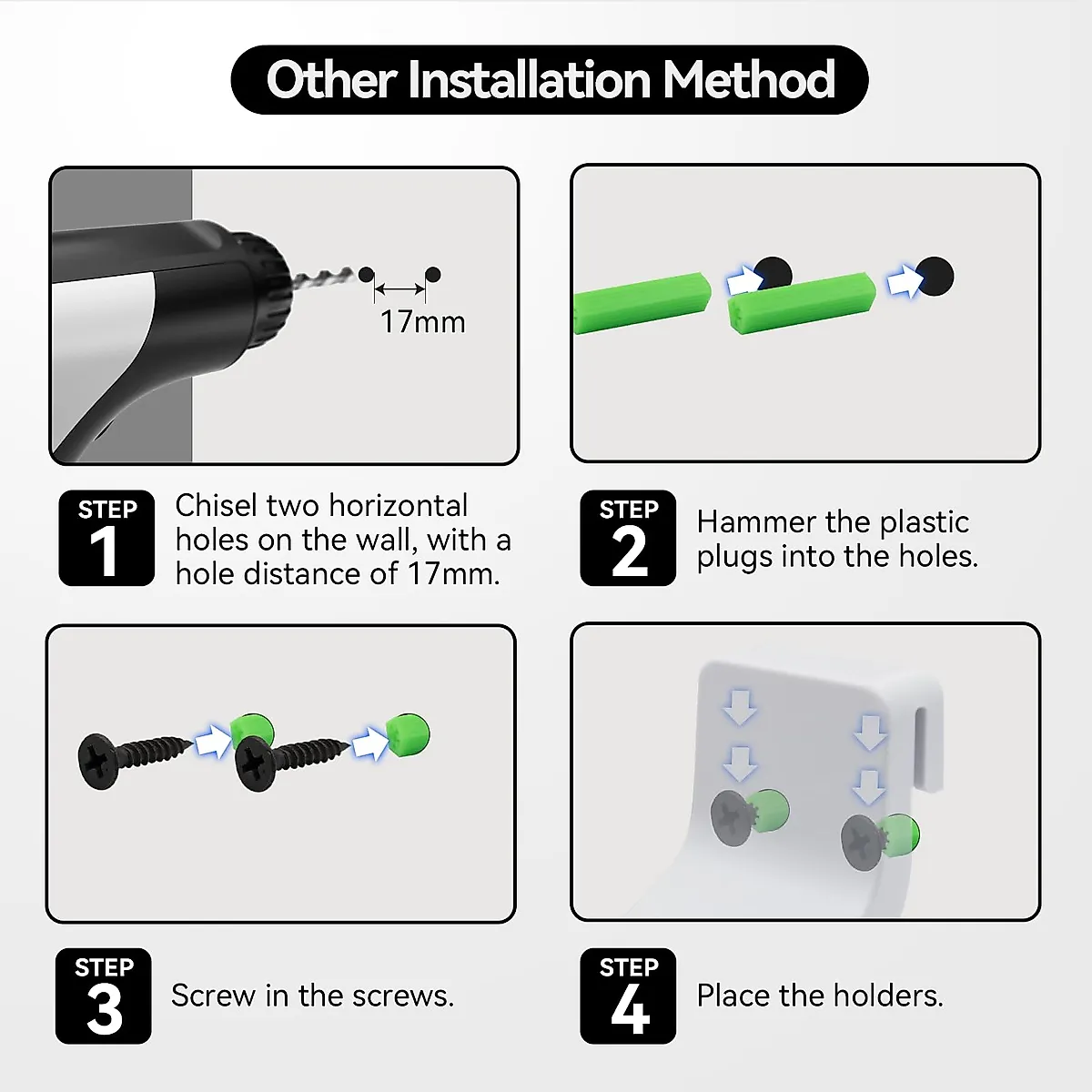 Other Installation Method

17mm

STEP 1 Chisel two horizontal holes on the wall, with a hole distance of 17mm.

STEP 2 Hammer the plastic plugs into the holes.

STEP 3 Screw in the screws.

STEP 4 Place the holders.